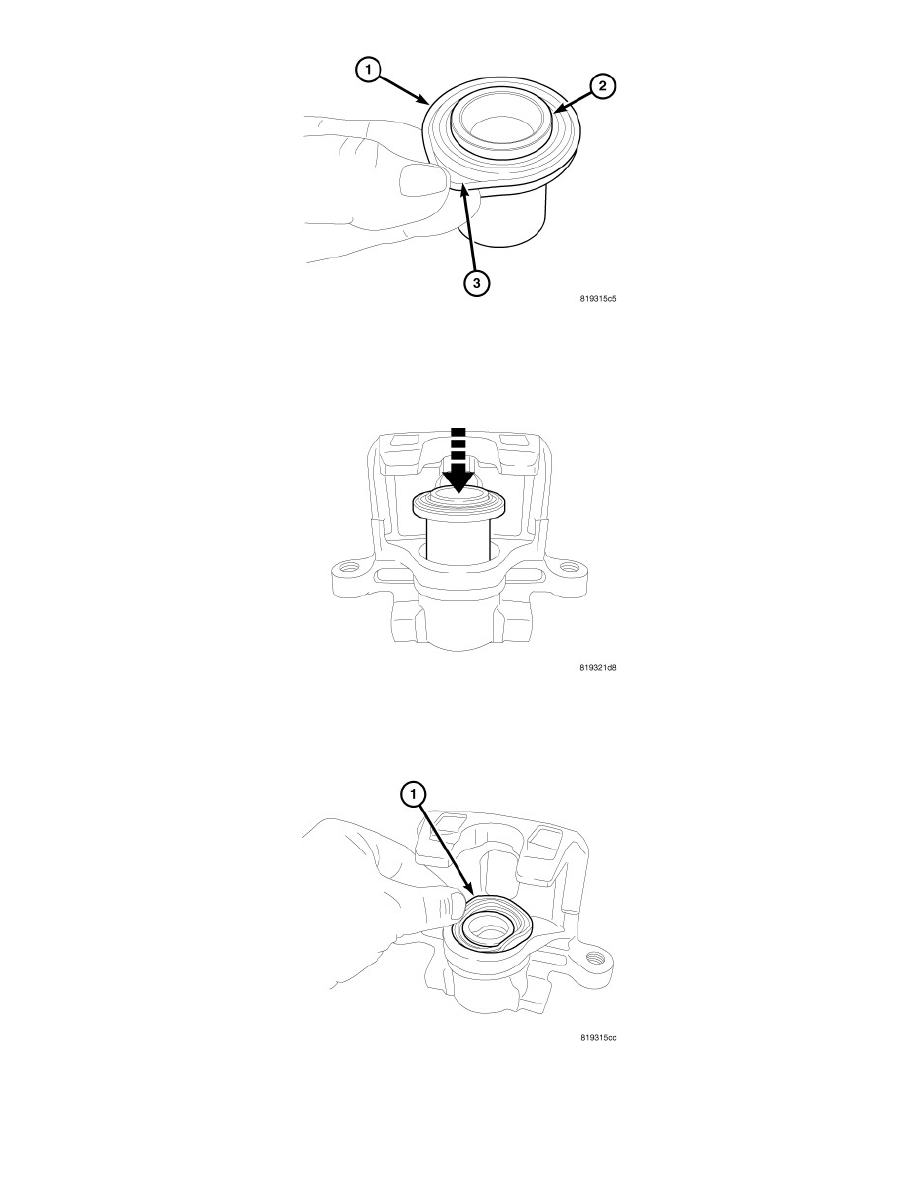 1
2
3
819315c5

819321d8

1
819315cc