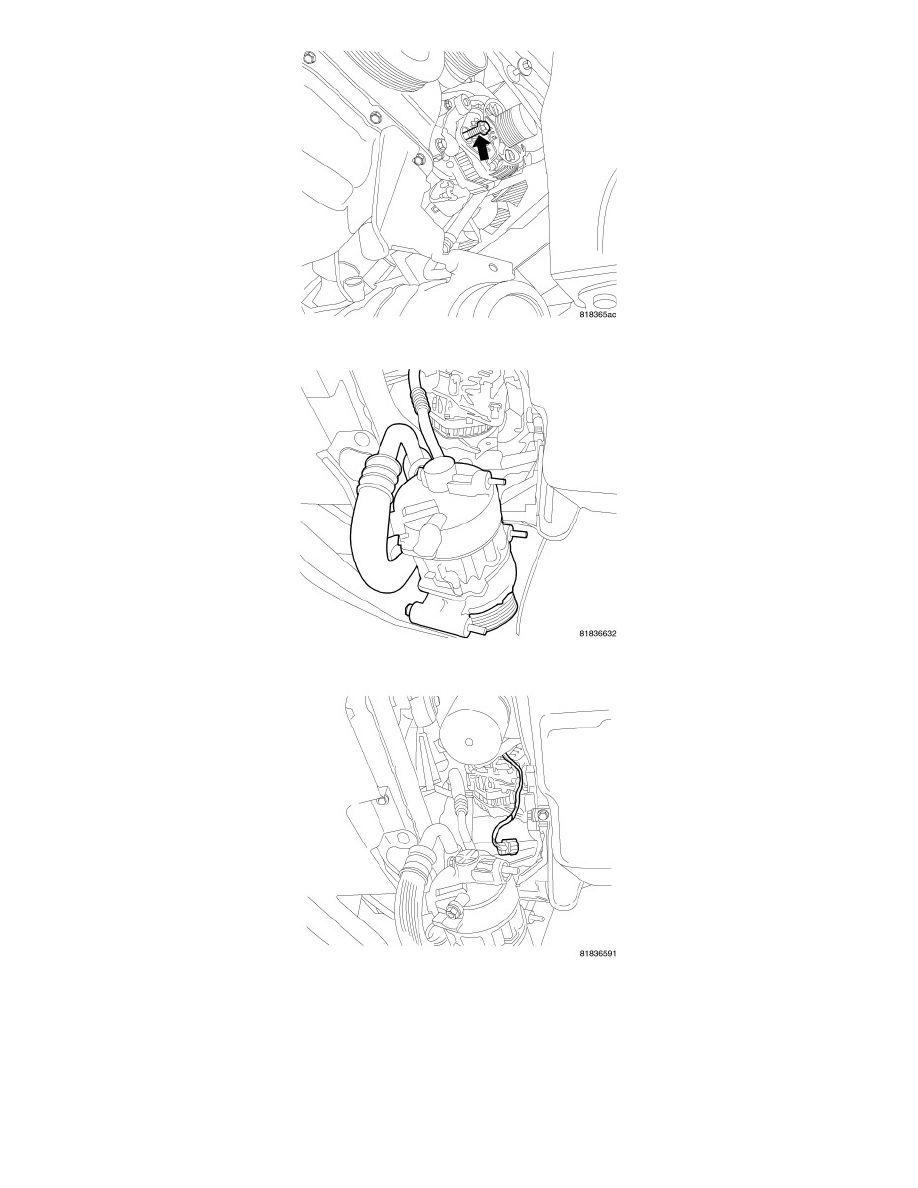 818365ac

81836632

81836591