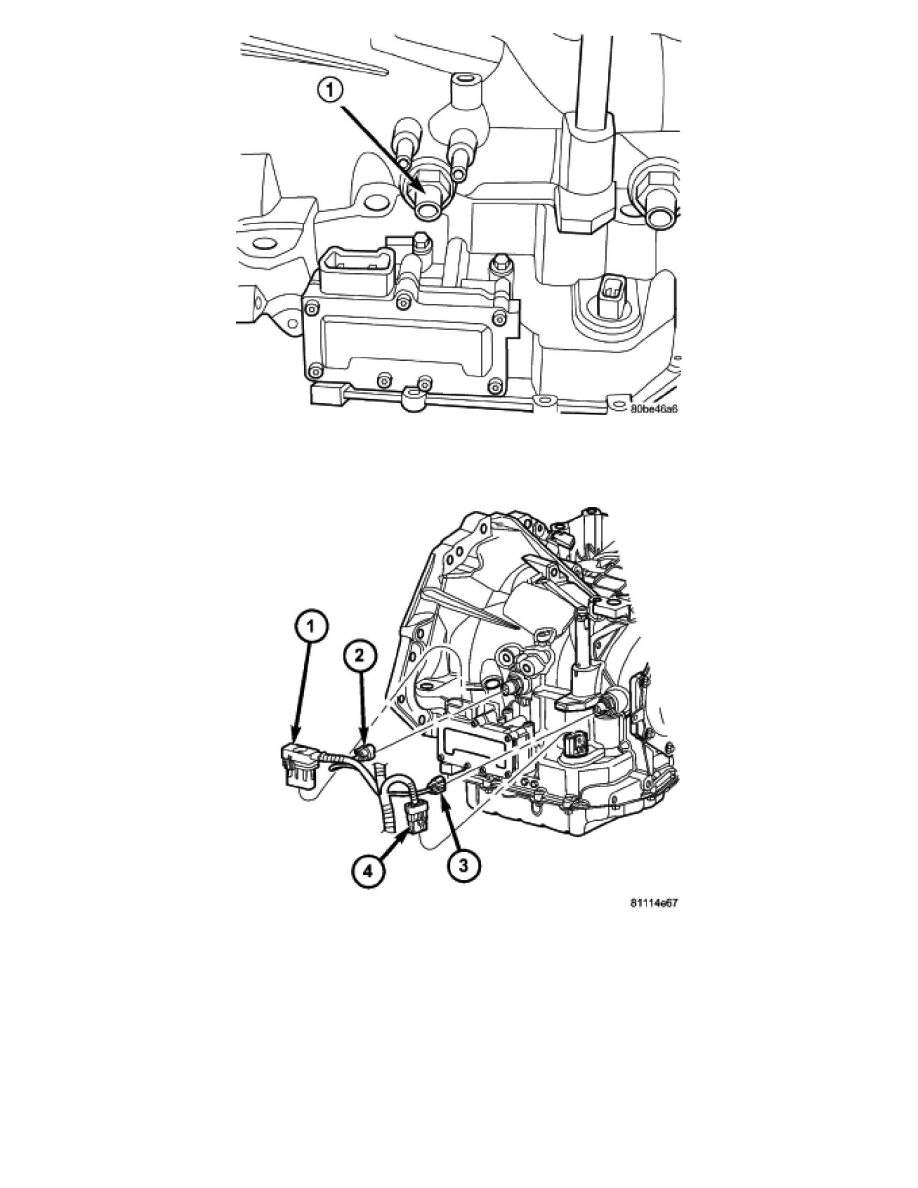 1

80be46a6

1
2
4
3

81114e67