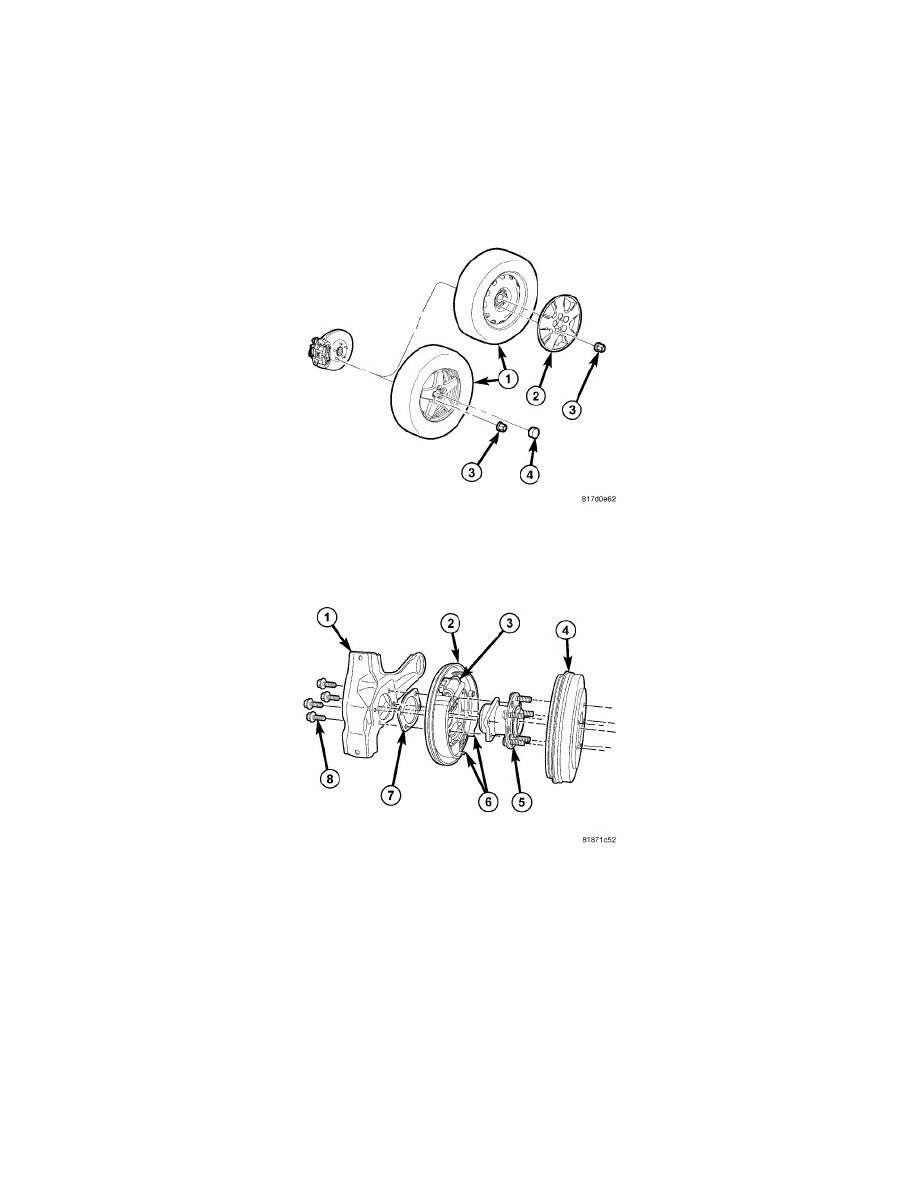 1
2
3
3
4
817d0e62

1
2
3
4
8
7
6
5
81871c52