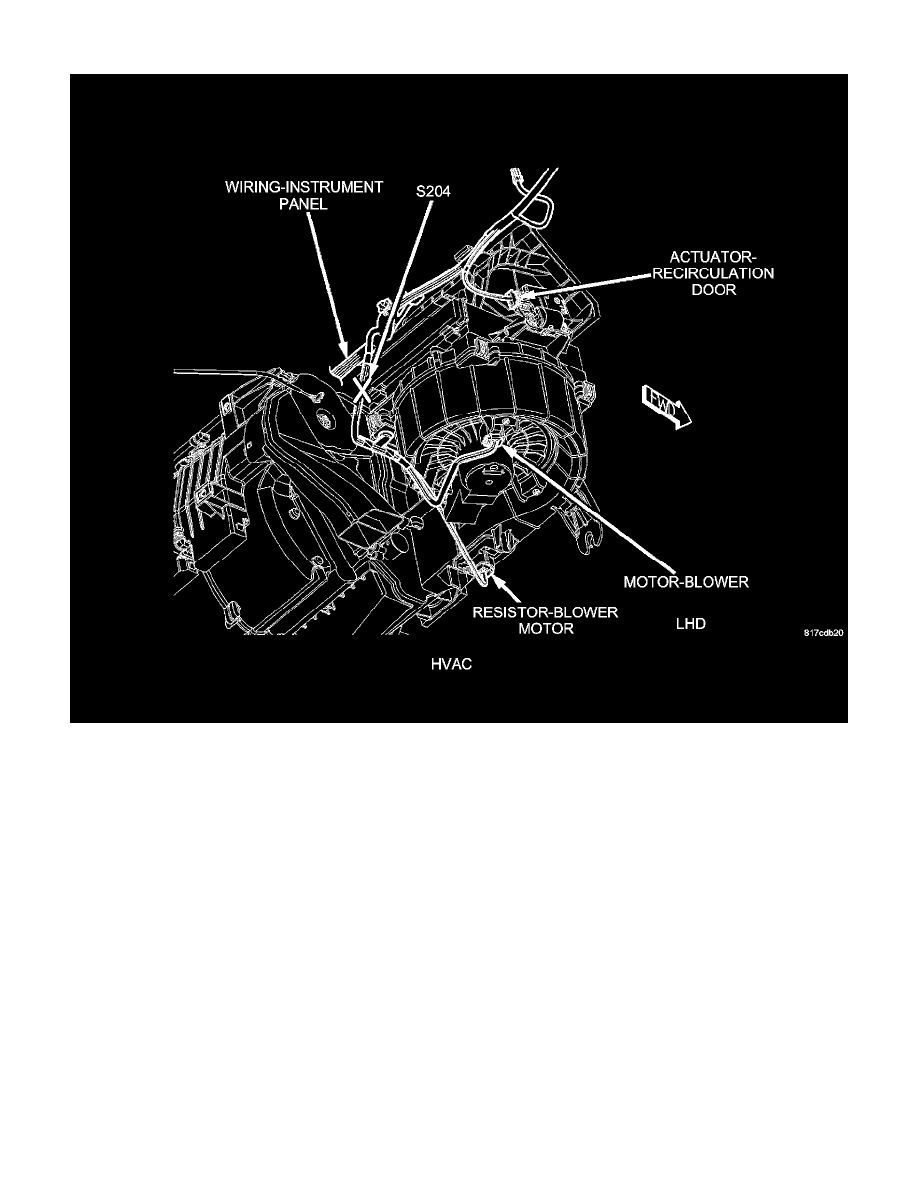 WIRING-INSTRUMENT PANEL

S204

ACTUATOR-RECIRCULATION DOOR

FWD

MOTOR-BLOWER

RESISTOR-BLOWER MOTOR

LHD

817cdb20

HVAC