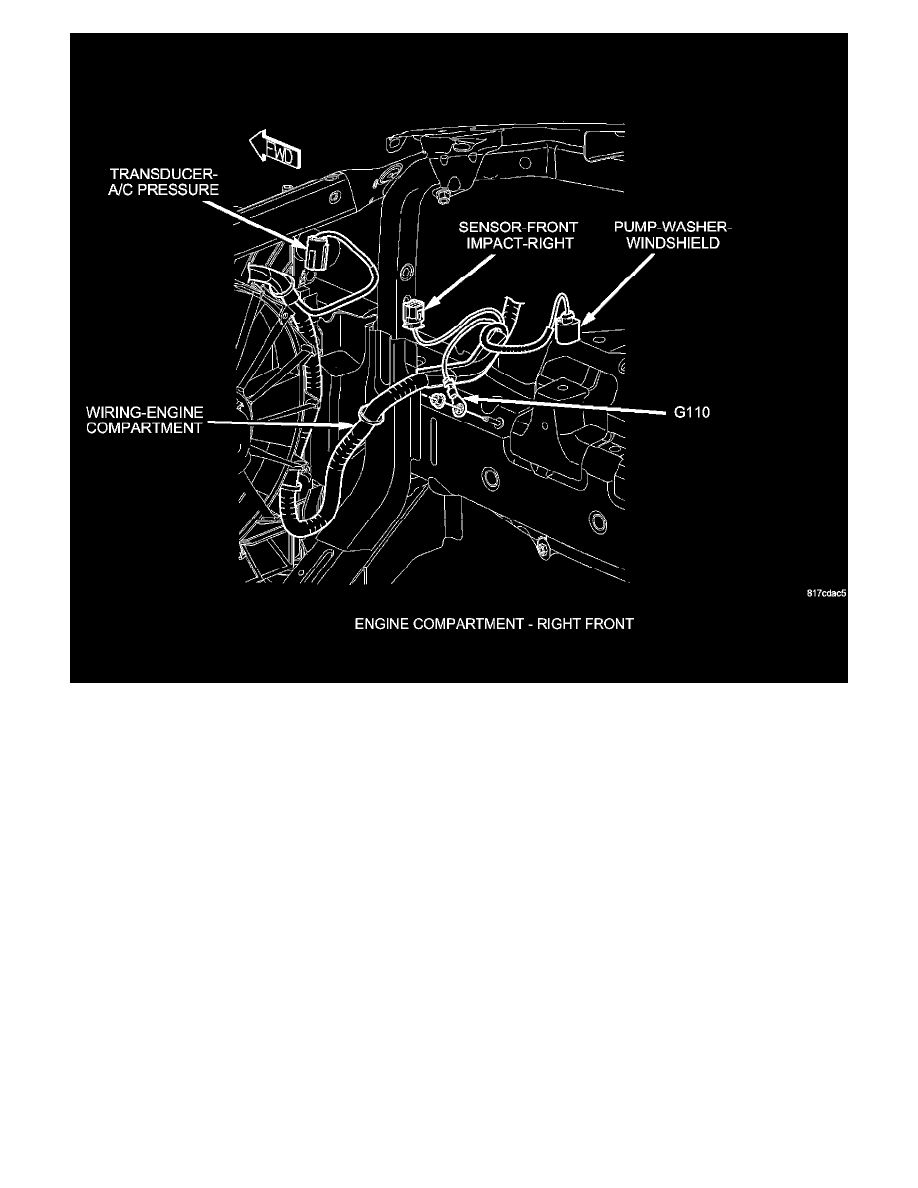 FWD

TRANSDUCER-A/C PRESSURE

SENSOR-FRONT IMPACT-RIGHT

PUMP-WASHER-WINDSHIELD

WIRING-ENGINE COMPARTMENT

G110

817cdac5

ENGINE COMPARTMENT - RIGHT FRONT