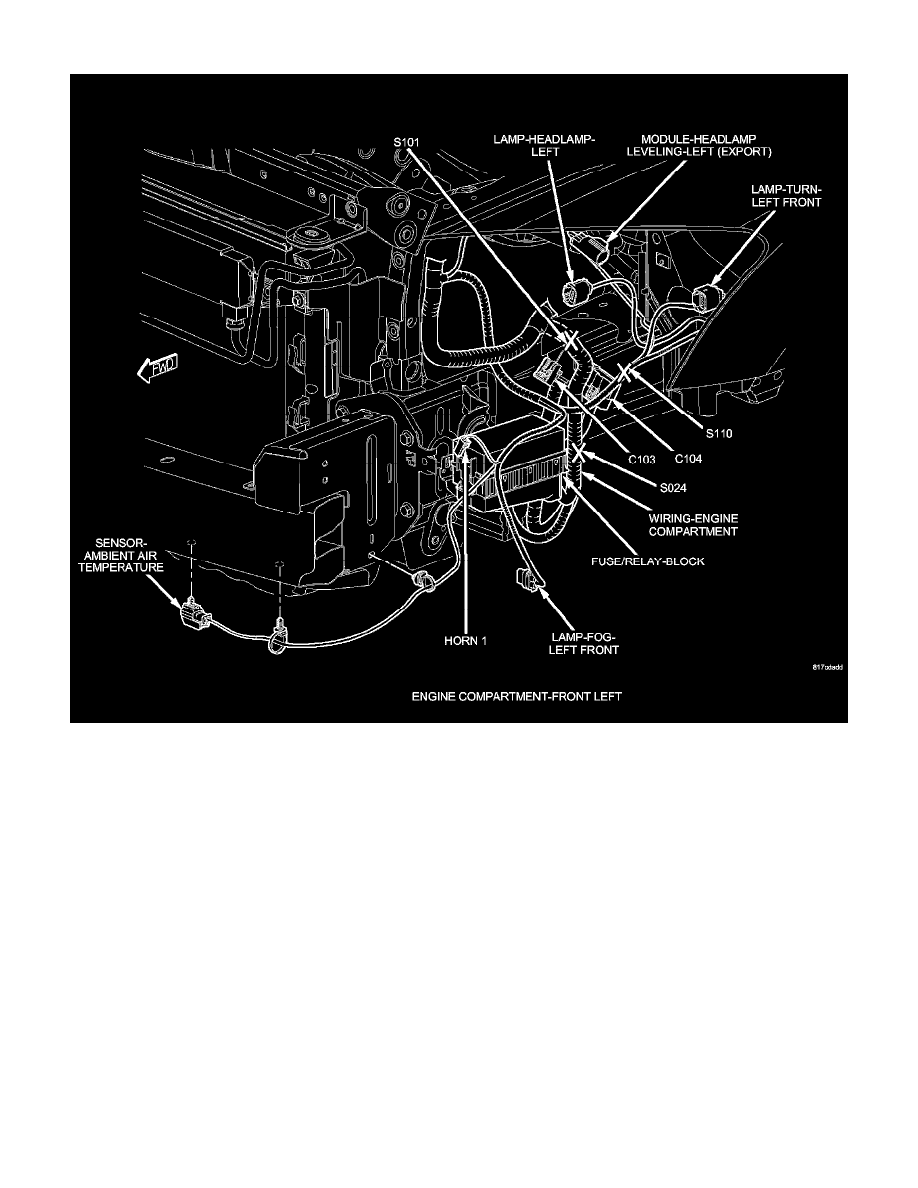 S101

LAMP-HEADLAMP-LEFT

MODULE-HEADLAMP LEVELING-LEFT (EXPORT)

LAMP-TURN-LEFT FRONT

FWD

S110

C103

C104

S024

WIRING-ENGINE COMPARTMENT

FUSE/RELAY-BLOCK

SENSOR-AMBIENT AIR TEMPERATURE

HORN 1

LAMP-FOG-LEFT FRONT

817cdadd

ENGINE COMPARTMENT-FRONT LEFT