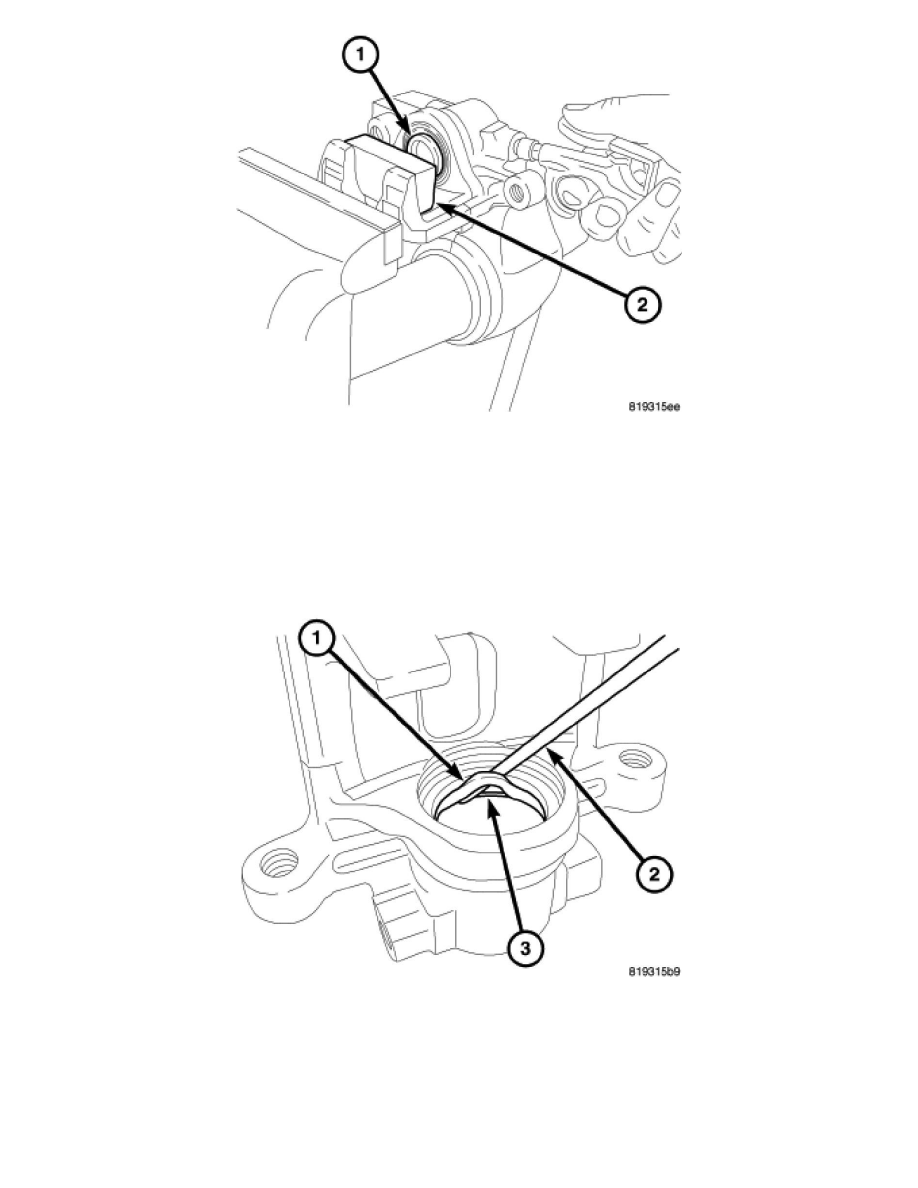 1
2
819315ee

1
2
3
819315b9