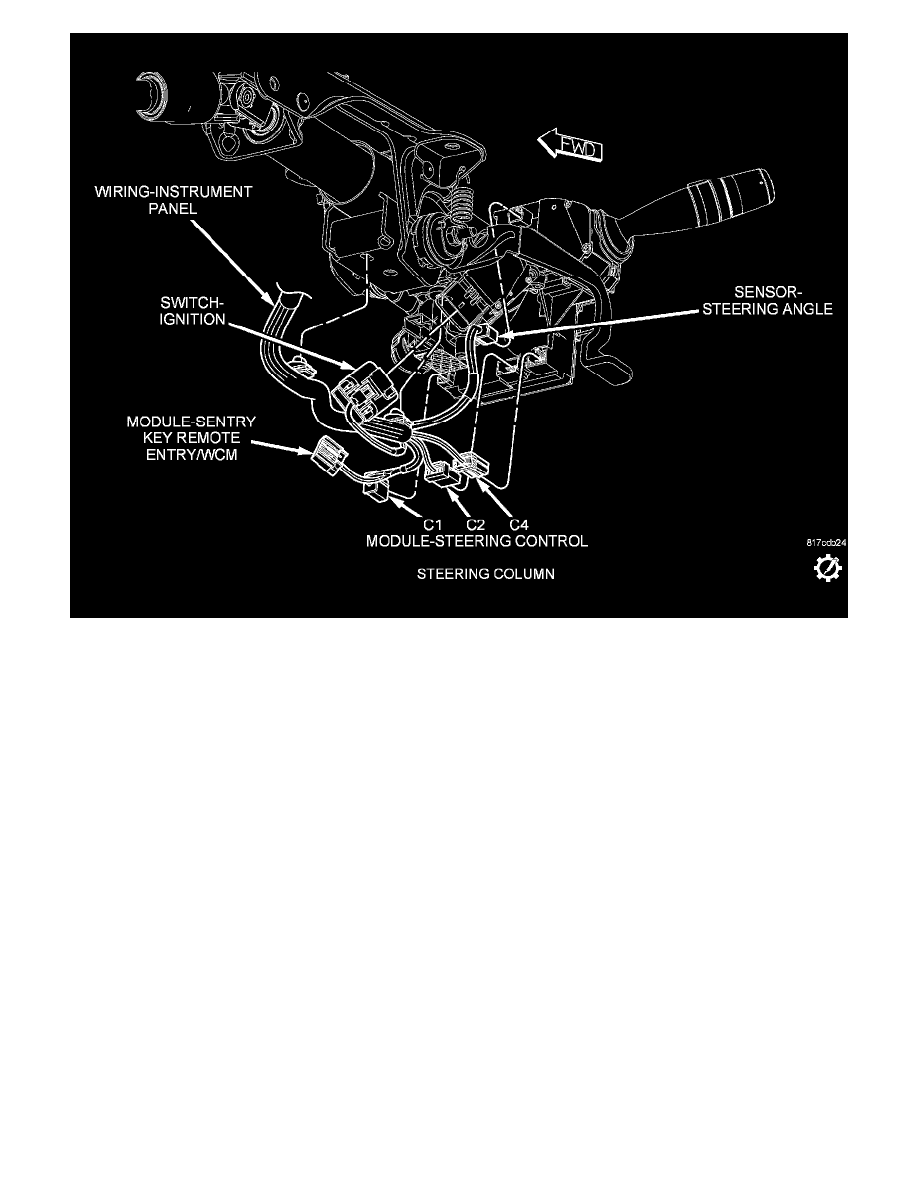 FWD

WIRING-INSTRUMENT PANEL

SWITCH-IGNITION

SENSOR-STEERING ANGLE

MODULE-SENTRY KEY REMOTE ENTRY/WCM

C1 C2 C4
MODULE-STEERING CONTROL

STEERING COLUMN

817cdb24