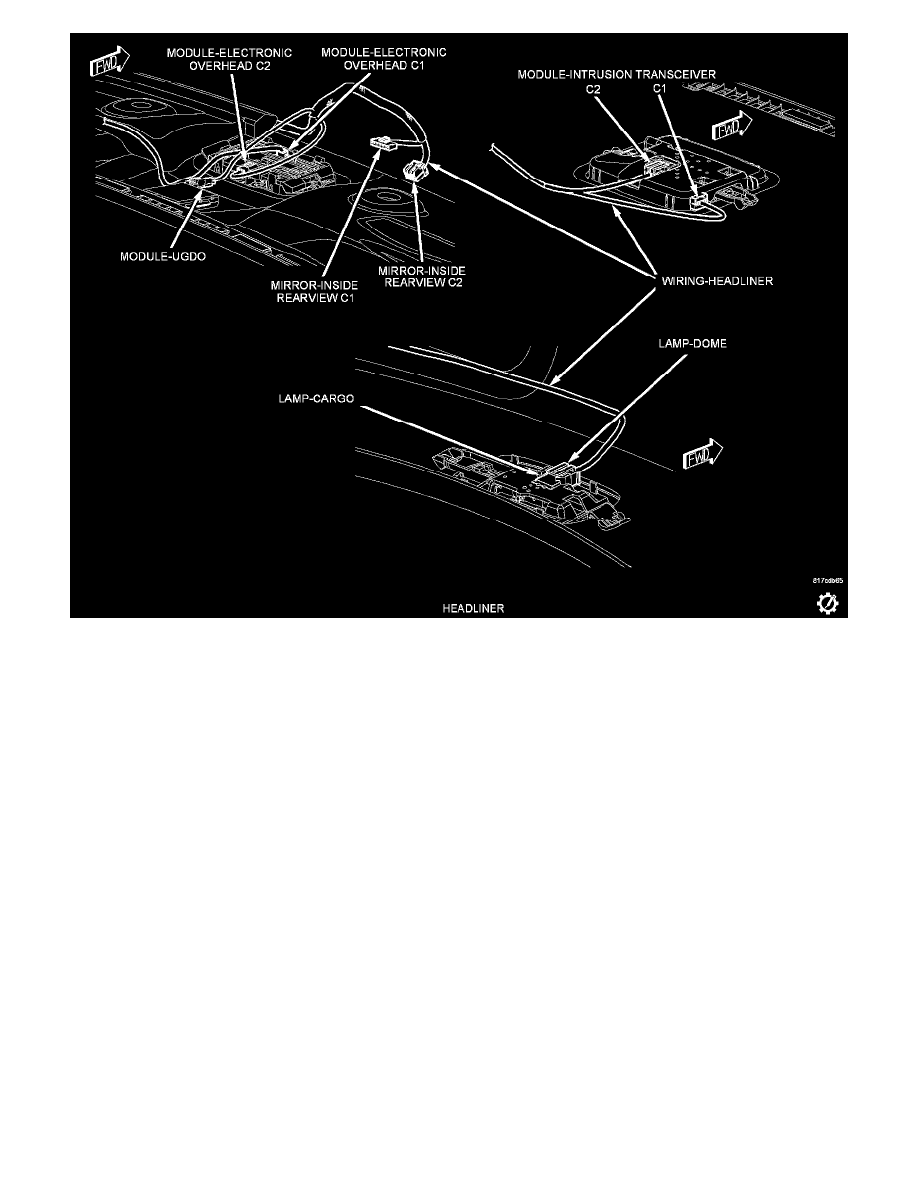 FWD

MODULE-ELECTRONIC OVERHEAD C2

MODULE-ELECTRONIC OVERHEAD C1

MODULE-INTRUSION TRANSCEIVER
C2 C1

FWD

MODULE-UGDO

MIRROR-INSIDE REARVIEW C1

MIRROR-INSIDE REARVIEW C2

WIRING-HEADLINER

LAMP-DOME

LAMP-CARGO

FWD

817cdb65

HEADLINER