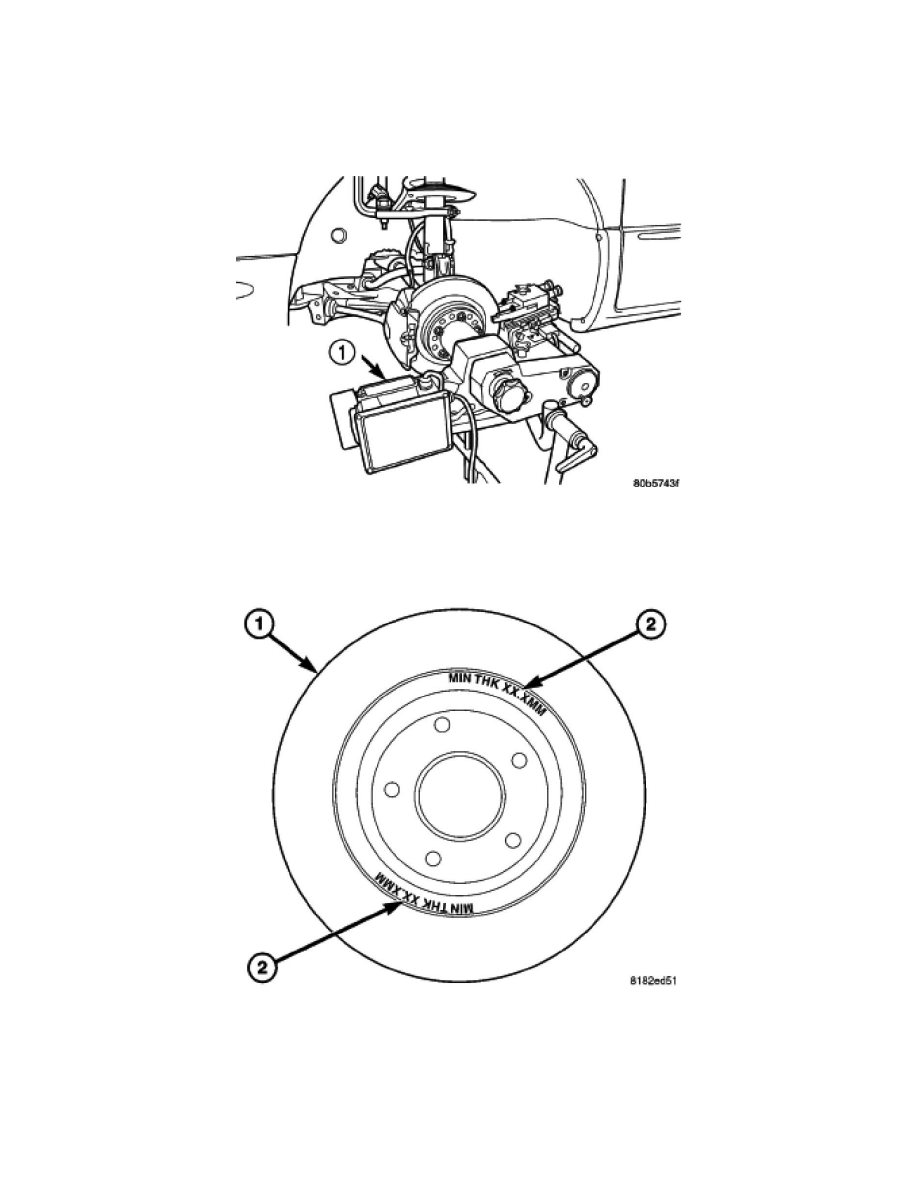 1

80b5743f

1

2

MIN THK XX.XMM

MIN THK XX.XMM

2

8182ed51