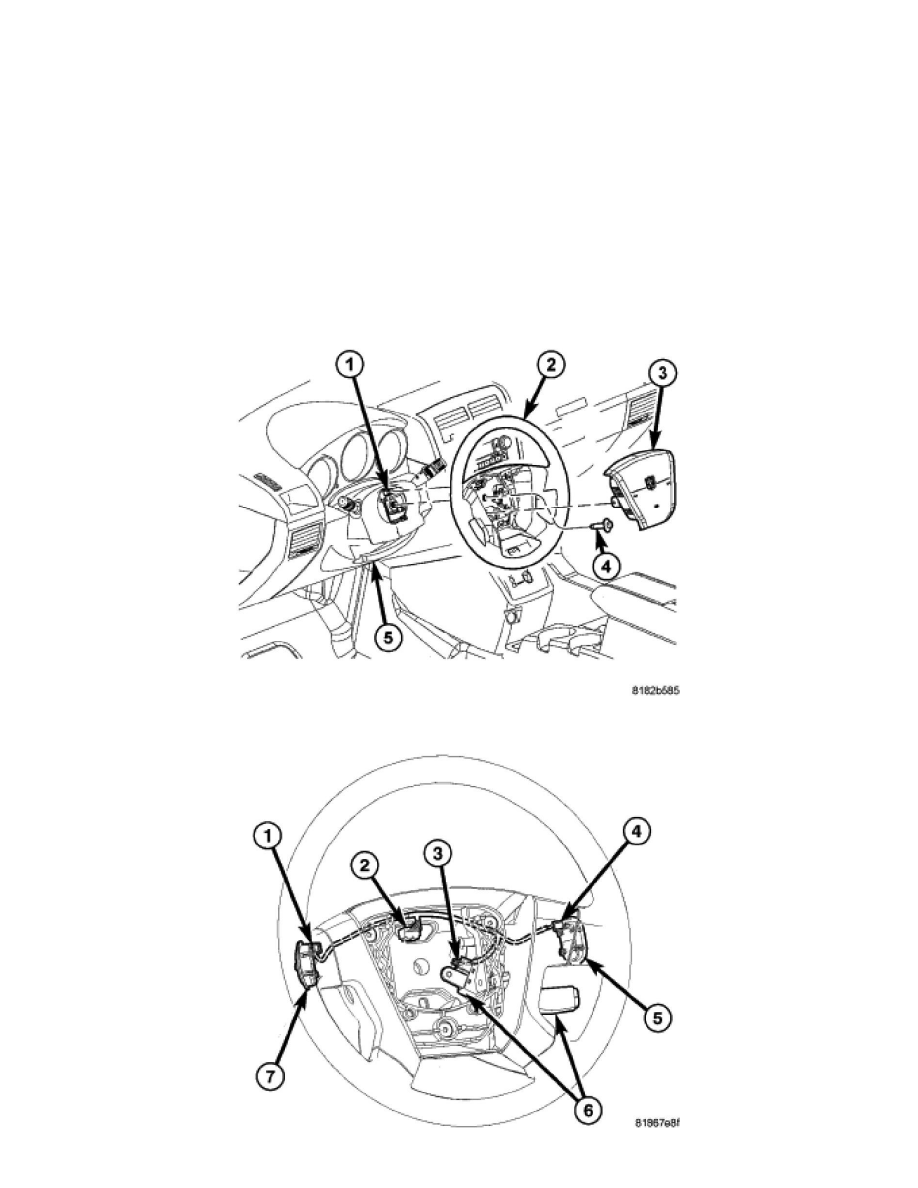 1
2
3
4
5
8182b585

1
2
3
4
5
6
7
81867e8f