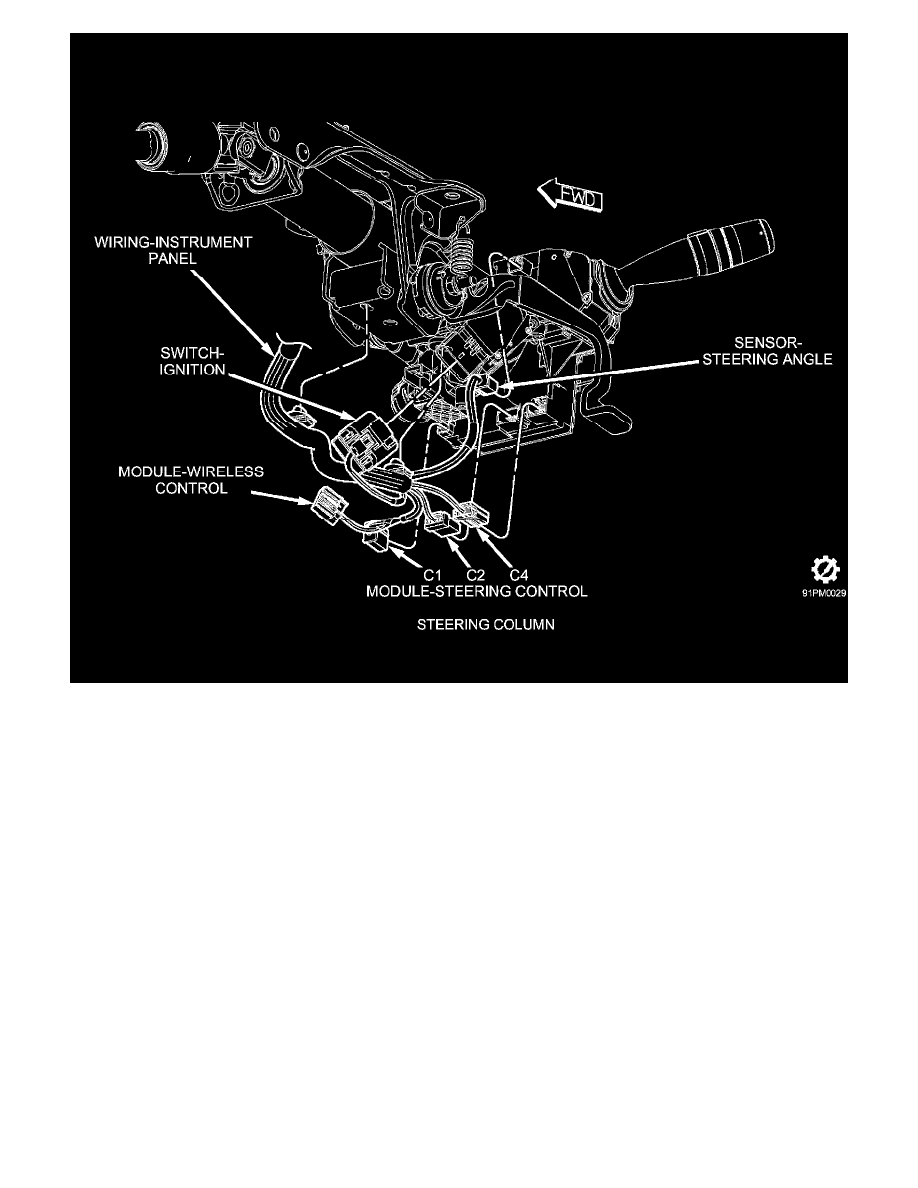 FWD

WIRING-INSTRUMENT PANEL

SWITCH-IGNITION

SENSOR-STEERING ANGLE

MODULE-WIRELESS CONTROL

C1 C2 C4

MODULE-STEERING CONTROL

91PM0029

STEERING COLUMN