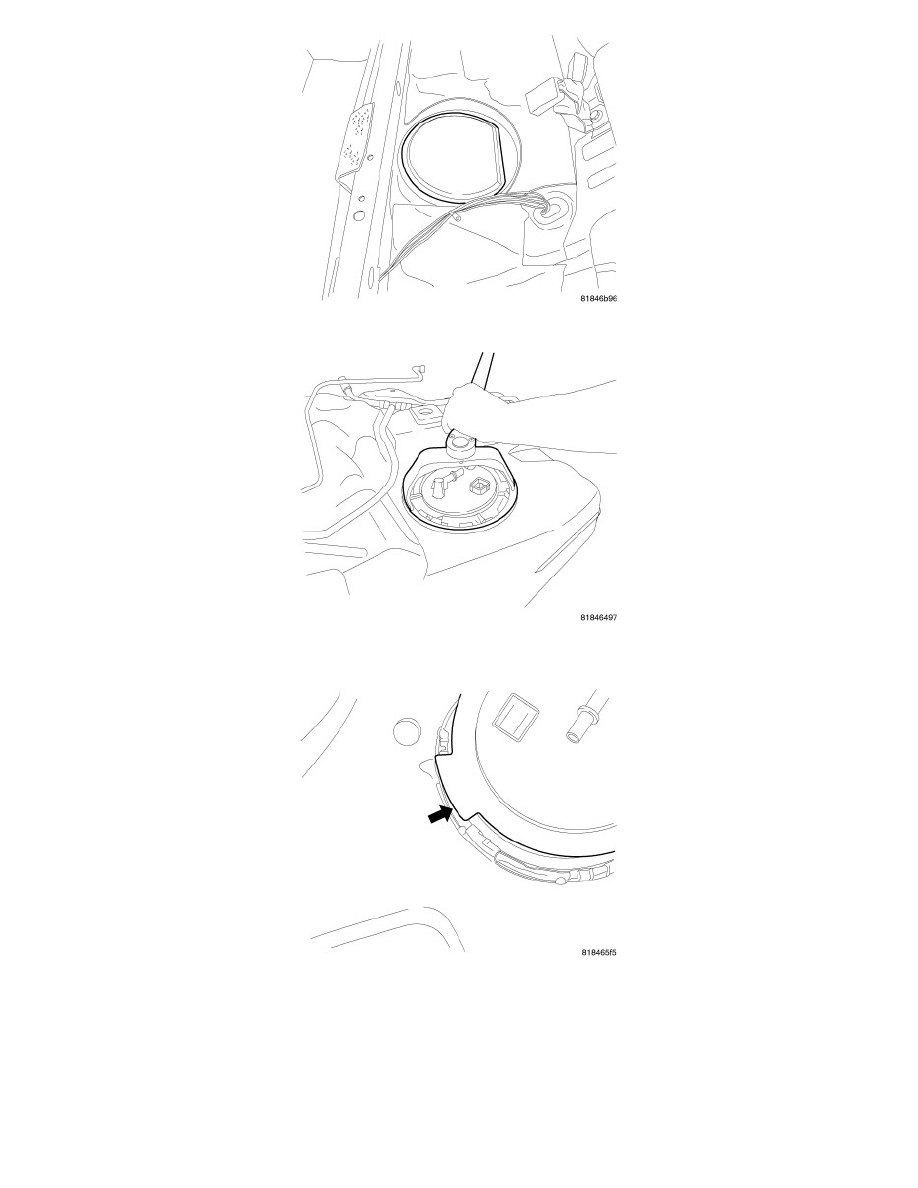 81846b96

81846497

818465f5