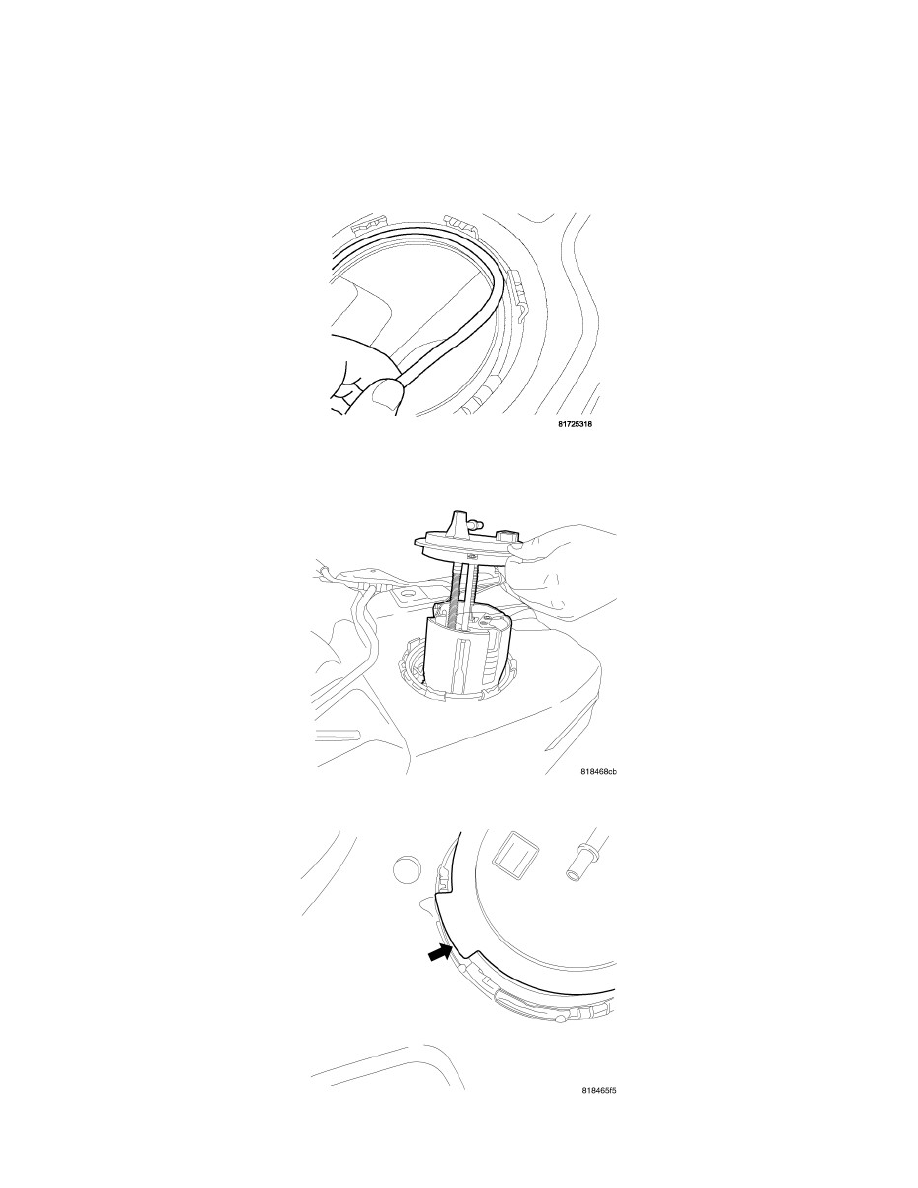 81725318

818468cb

818465f5