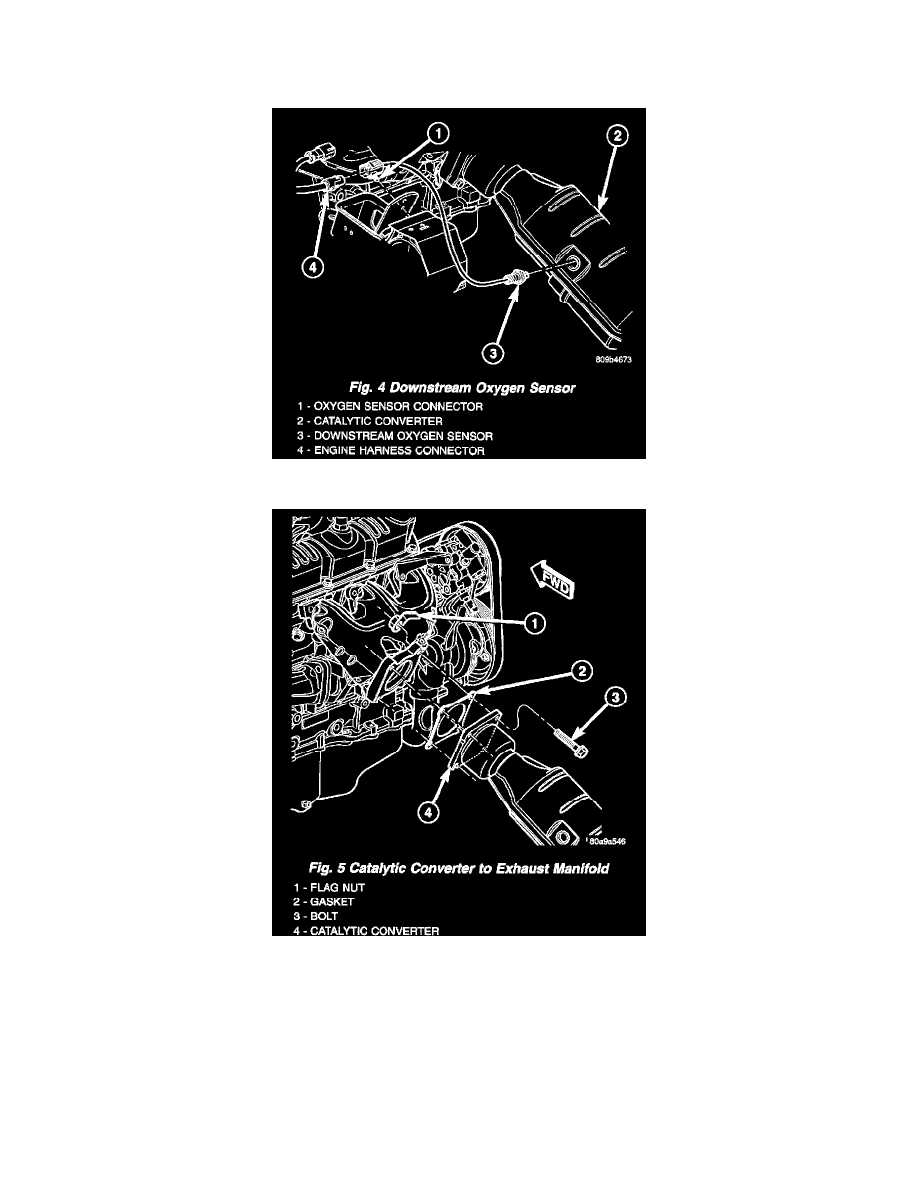 1
2
4
3
809b4673

Fig. 4 Downstream Oxygen Sensor
1 - OXYGEN SENSOR CONNECTOR
2 - CATALYTIC CONVERTER
3 - DOWNSTREAM OXYGEN SENSOR
4 - ENGINE HARNESS CONNECTOR

FWD
1
2
3
4
80a9a546

Fig. 5 Catalytic Converter to Exhaust Manifold
1 - FLAG NUT
2 - GASKET
3 - BOLT
4 - CATALYTIC CONVERTER