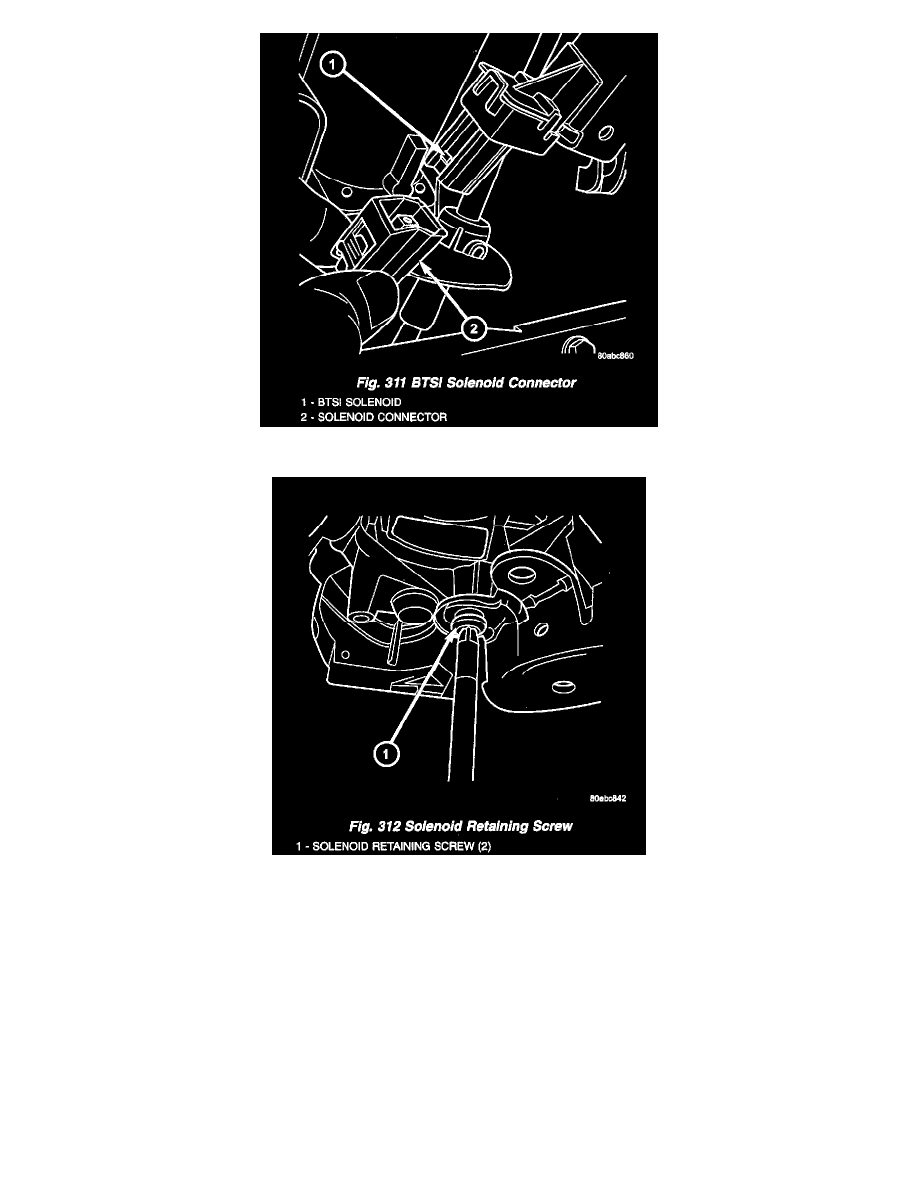 1

2

80abc860

Fig. 311 BTSI Solenoid Connector

1 - BTSI SOLENOID
2 - SOLENOID CONNECTOR

1

80abc842

Fig. 312 Solenoid Retaining Screw

1 - SOLENOID RETAINING SCREW (2)