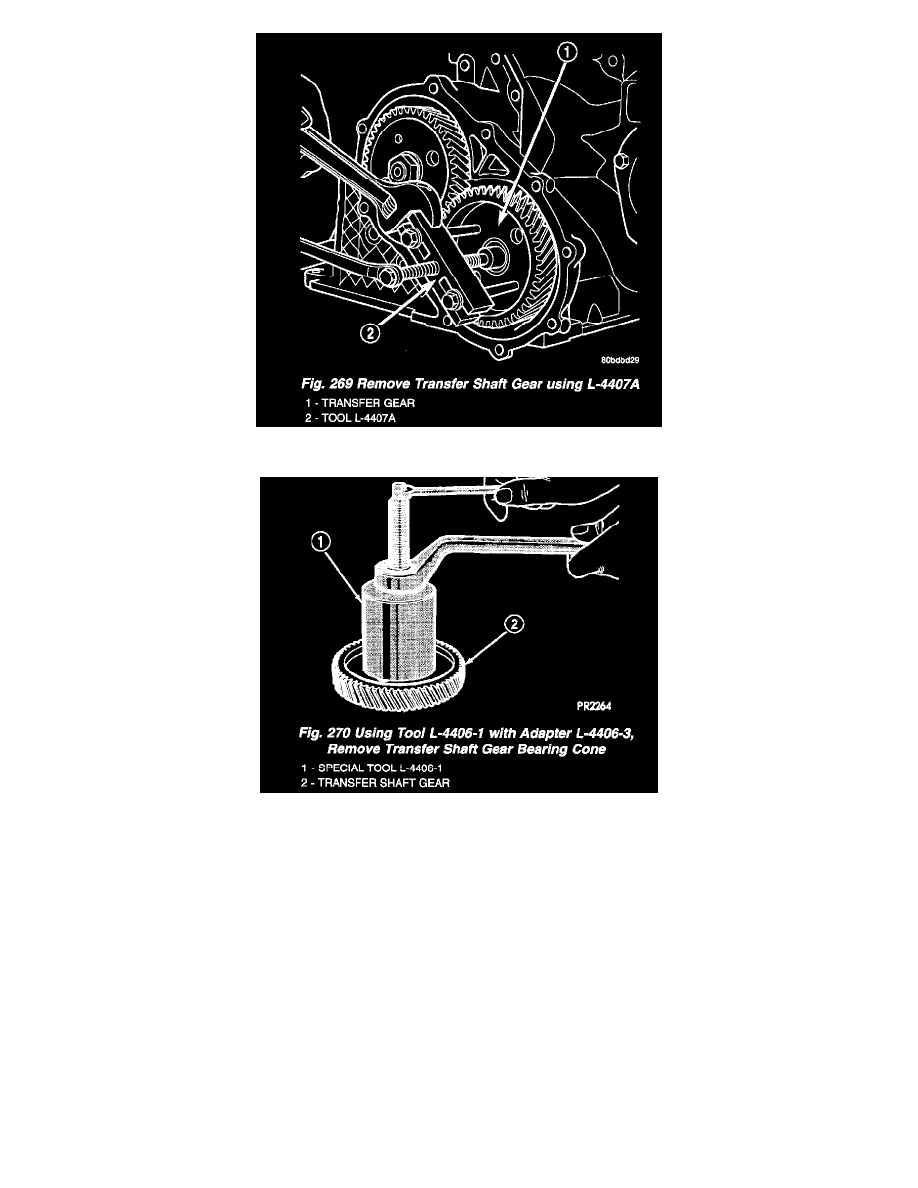 1

2

80bdbd29

Fig. 269 Remove Transfer Shaft Gear using L-4407A

1 - TRANSFER GEAR
2 - TOOL L-4407A

1

2

PR2264

Fig. 270 Using Tool L-4406-1 with Adapter L-4406-3, Remove Transfer Shaft Gear Bearing Cone

1 - SPECIAL TOOL L-4406-1
2 - TRANSFER SHAFT GEAR