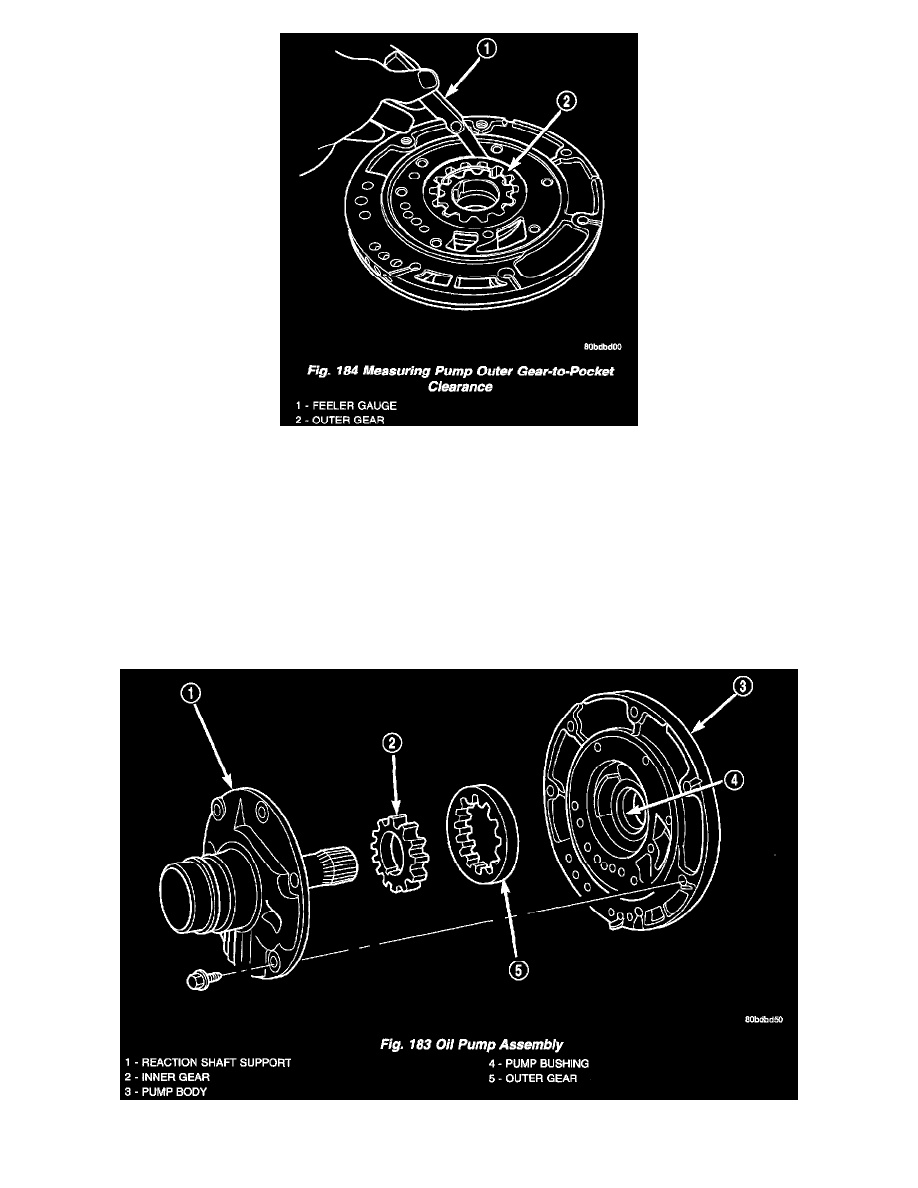 1

2

80bdbd00

Fig. 184 Measuring Pump Outer Gear-to-Pocket Clearance

1 - FEELER GAUGE
2 - OUTER GEAR

1

2

3

4

5

80bdbd50

Fig. 183 Oil Pump Assembly

1 - REACTION SHAFT SUPPORT
2 - INNER GEAR
3 - PUMP BODY
4 - PUMP BUSHING
5 - OUTER GEAR