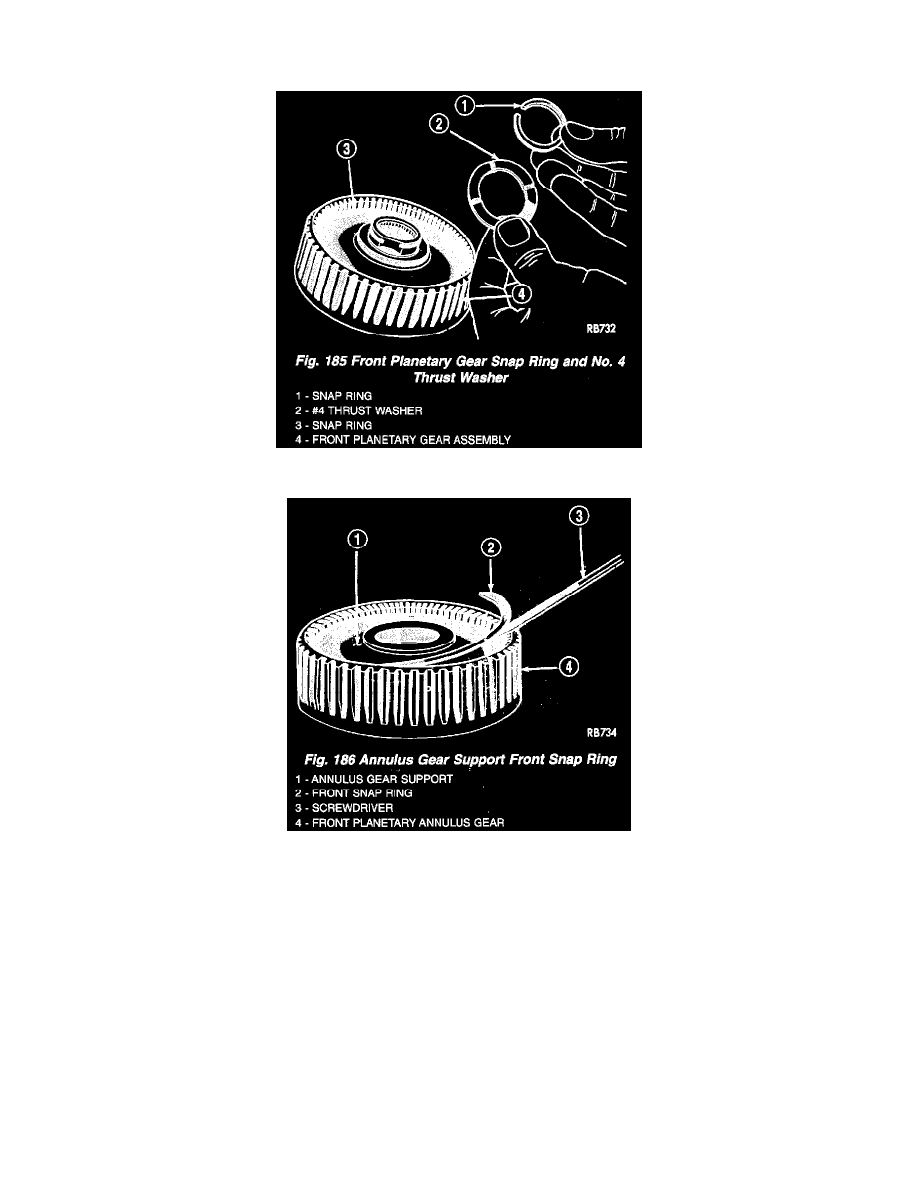 1
2
3
4
RB732

Fig. 185 Front Planetary Gear Snap Ring and No. 4 Thrust Washer

1 - SNAP RING
2 - #4 THRUST WASHER
3 - SNAP RING
4 - FRONT PLANETARY GEAR ASSEMBLY

1
2
3
4
RB734

Fig. 186 Annulus Gear Support Front Snap Ring

1 - ANNULUS GEAR SUPPORT
2 - FRONT SNAP RING
3 - SCREWDRIVER
4 - FRONT PLANETARY ANNULUS GEAR