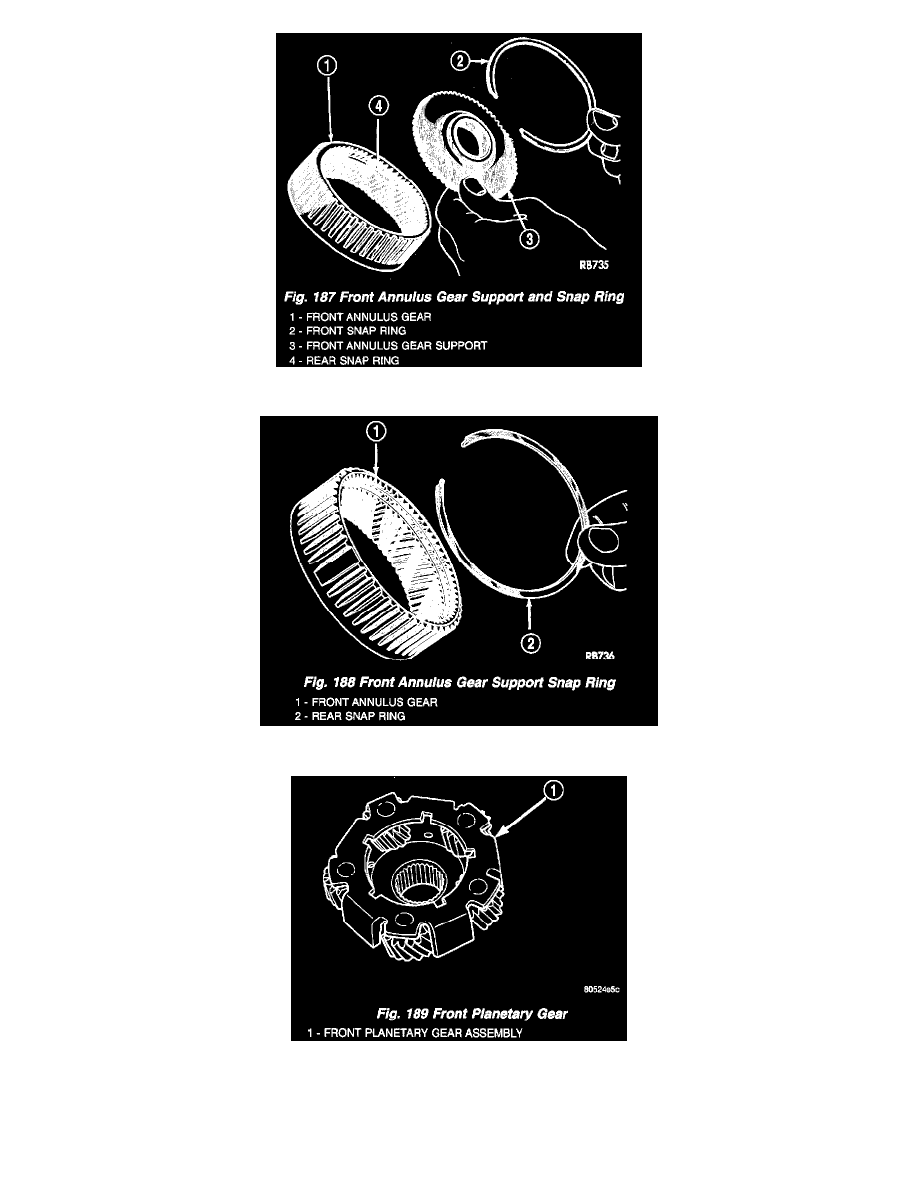 1
2
4
3
RB735

Fig. 187 Front Annulus Gear Support and Snap Ring
1 - FRONT ANNULUS GEAR
2 - FRONT SNAP RING
3 - FRONT ANNULUS GEAR SUPPORT
4 - REAR SNAP RING

1
2
RB736

Fig. 188 Front Annulus Gear Support Snap Ring
1 - FRONT ANNULUS GEAR
2 - REAR SNAP RING

1
80524e5c

Fig. 189 Front Planetary Gear
1 - FRONT PLANETARY GEAR ASSEMBLY