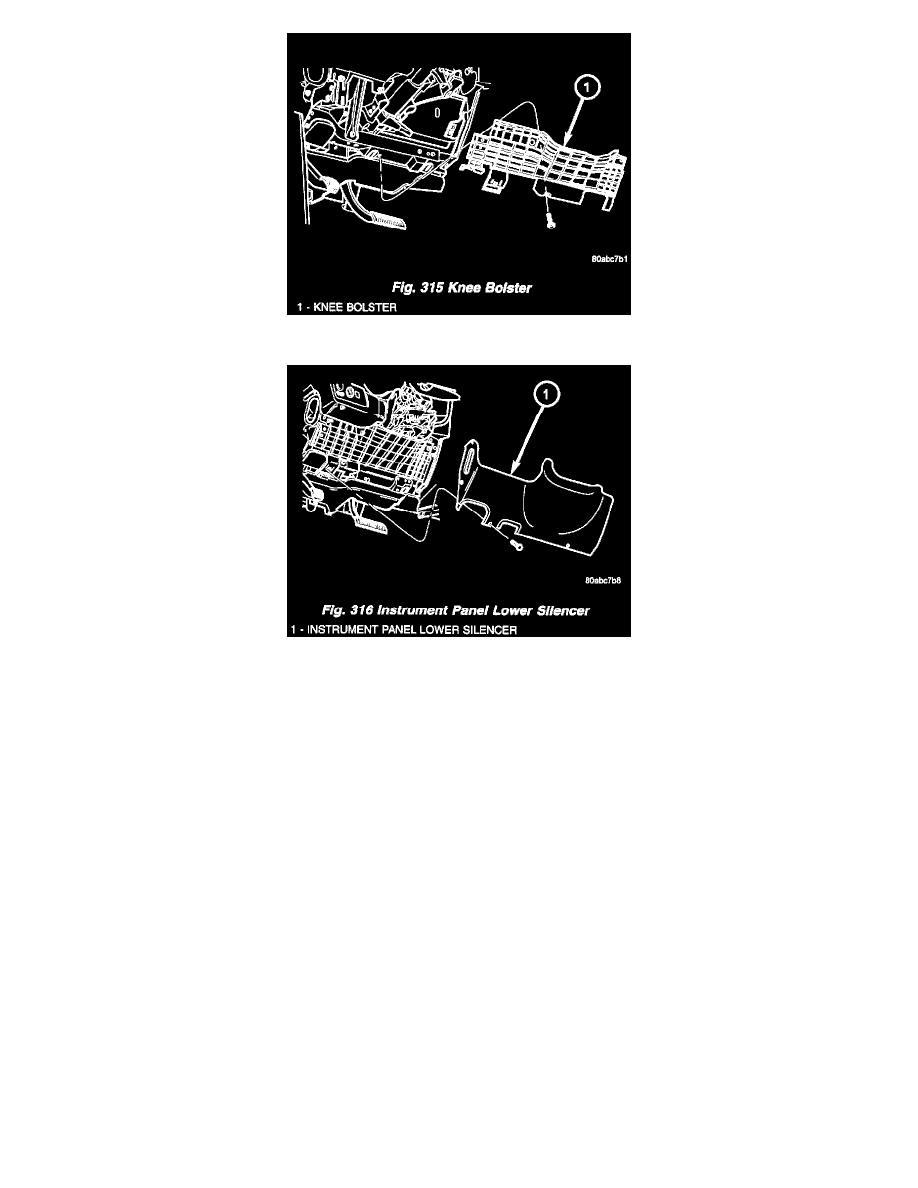 1

80abc7b1

Fig. 315 Knee Bolster

1 - KNEE BOLSTER

1

80abc7b8

Fig. 316 Instrument Panel Lower Silencer

1 - INSTRUMENT PANEL LOWER SILENCER