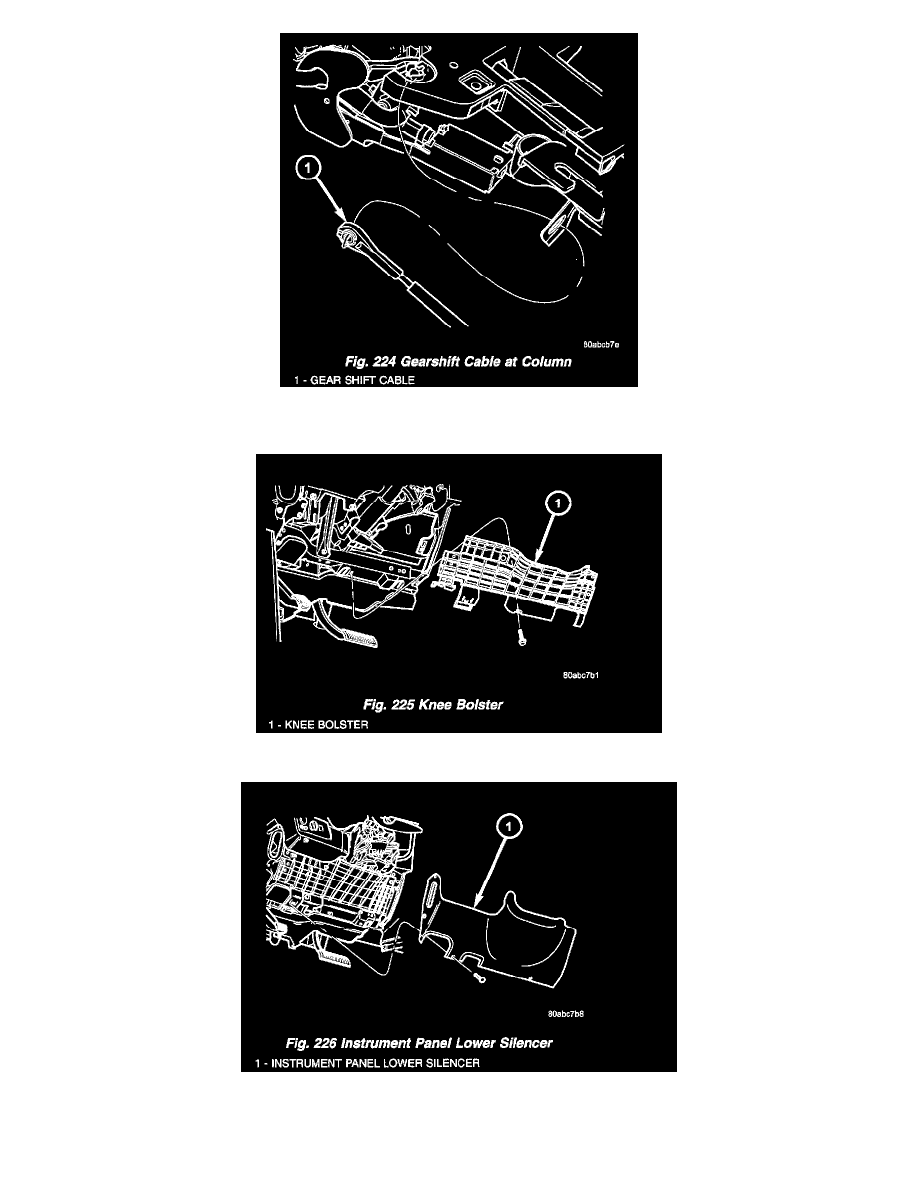 1

80abcb7e

Fig. 224 Gearshift Cable at Column

1 - GEAR SHIFT CABLE

1

80abc7b1

Fig. 225 Knee Bolster

1 - KNEE BOLSTER

1

80abc7b8

Fig. 226 Instrument Panel Lower Silencer

1 - INSTRUMENT PANEL LOWER SILENCER