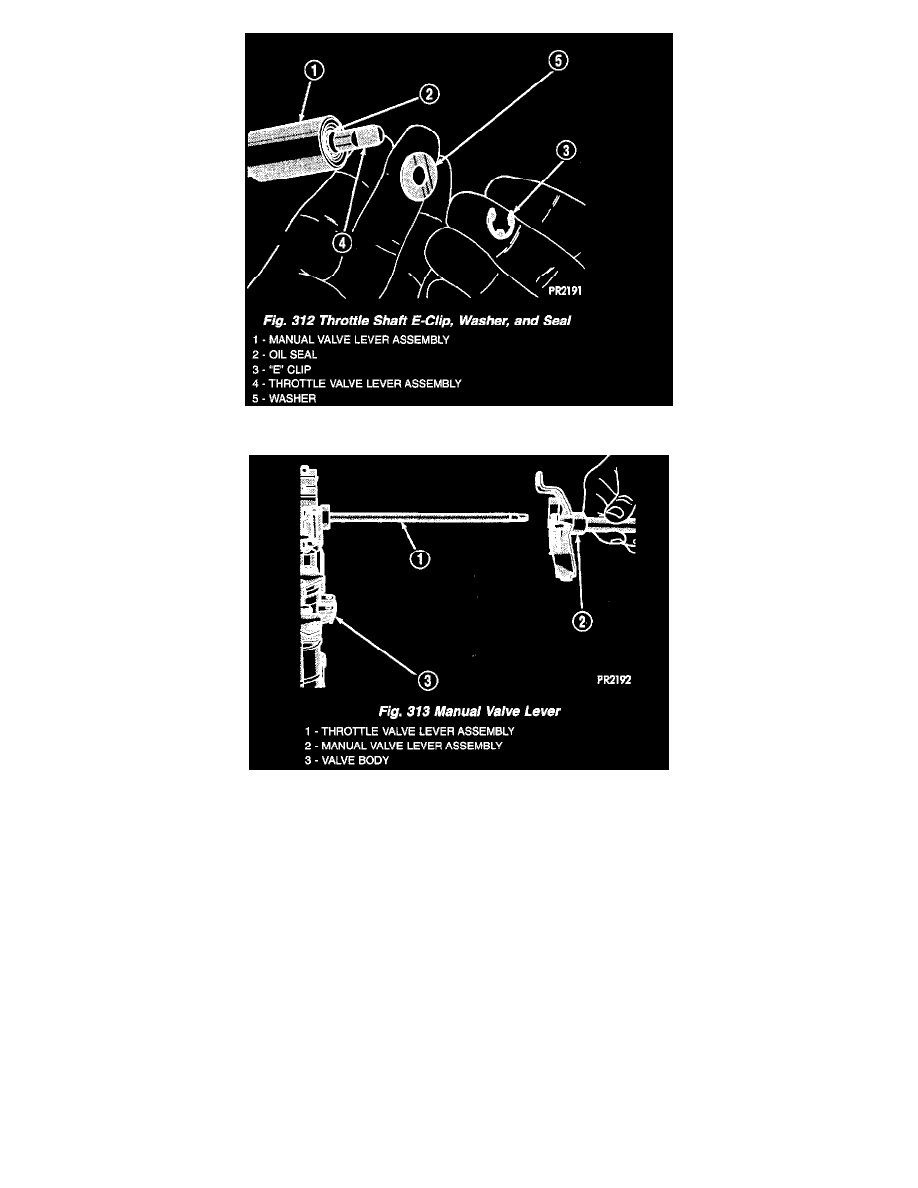 1
2
5
3
4
PR2191
Fig. 312 Throttle Shaft E-Clip, Washer, and Seal
1 - MANUAL VALVE LEVER ASSEMBLY
2 - OIL SEAL
3 - "E" CLIP
4 - THROTTLE VALVE LEVER ASSEMBLY
5 - WASHER

1
2
3
PR2192
Fig. 313 Manual Valve Lever
1 - THROTTLE VALVE LEVER ASSEMBLY
2 - MANUAL VALVE LEVER ASSEMBLY
3 - VALVE BODY