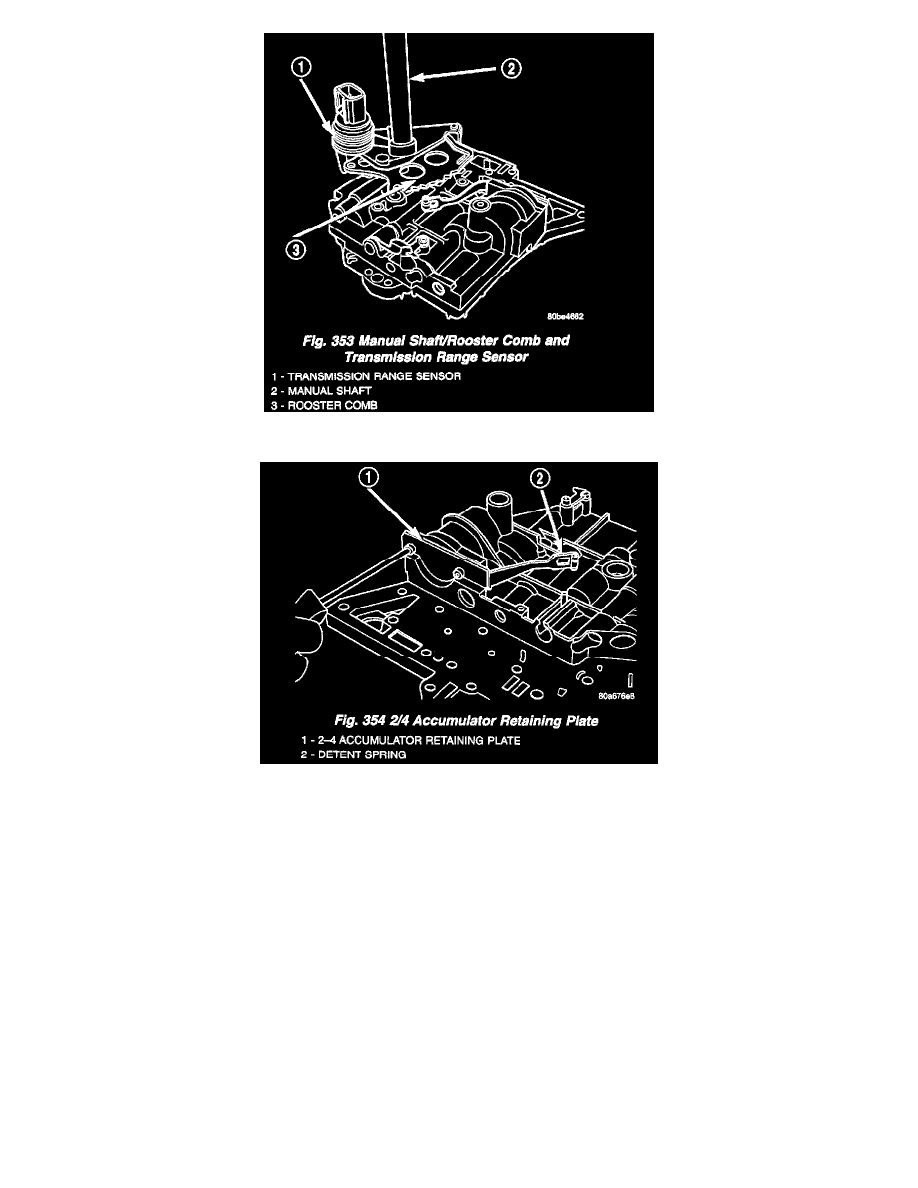 1
2
3
80be4662
Fig. 353 Manual Shaft/Rooster Comb and Transmission Range Sensor
1 - TRANSMISSION RANGE SENSOR
2 - MANUAL SHAFT
3 - ROOSTER COMB

1
2
80a676e8
Fig. 354 2/4 Accumulator Retaining Plate
1 - 2–4 ACCUMULATOR RETAINING PLATE
2 - DETENT SPRING