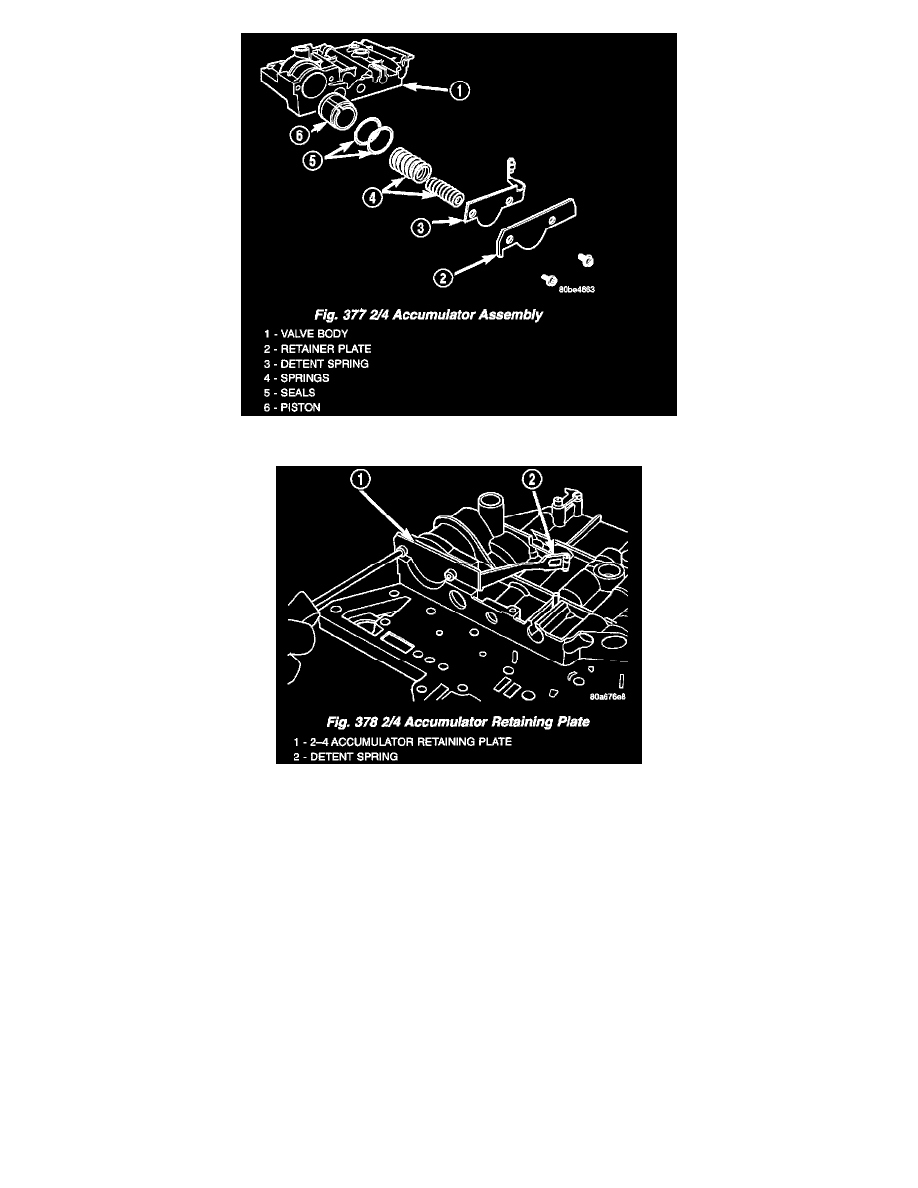 1
6
5
4
3
2
80be4663

Fig. 377 2/4 Accumulator Assembly

1 - VALVE BODY
2 - RETAINER PLATE
3 - DETENT SPRING
4 - SPRINGS
5 - SEALS
6 - PISTON

1
2
80a676e8

Fig. 378 2/4 Accumulator Retaining Plate

1 - 2–4 ACCUMULATOR RETAINING PLATE
2 - DETENT SPRING