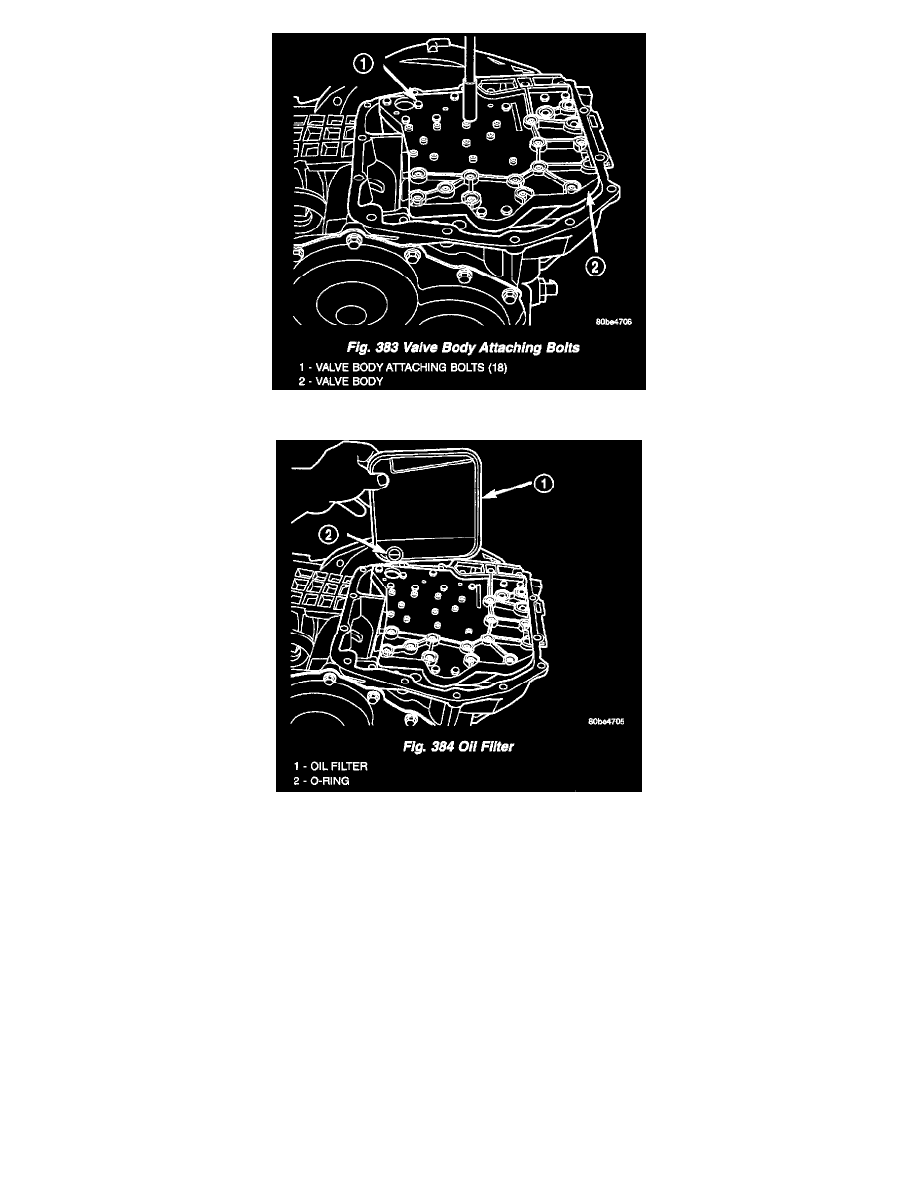 1

2

80be4705

Fig. 383 Valve Body Attaching Bolts

1 - VALVE BODY ATTACHING BOLTS (18)
2 - VALVE BODY

1

2

80be4705

Fig. 384 Oil Filter

1 - OIL FILTER
2 - O-RING