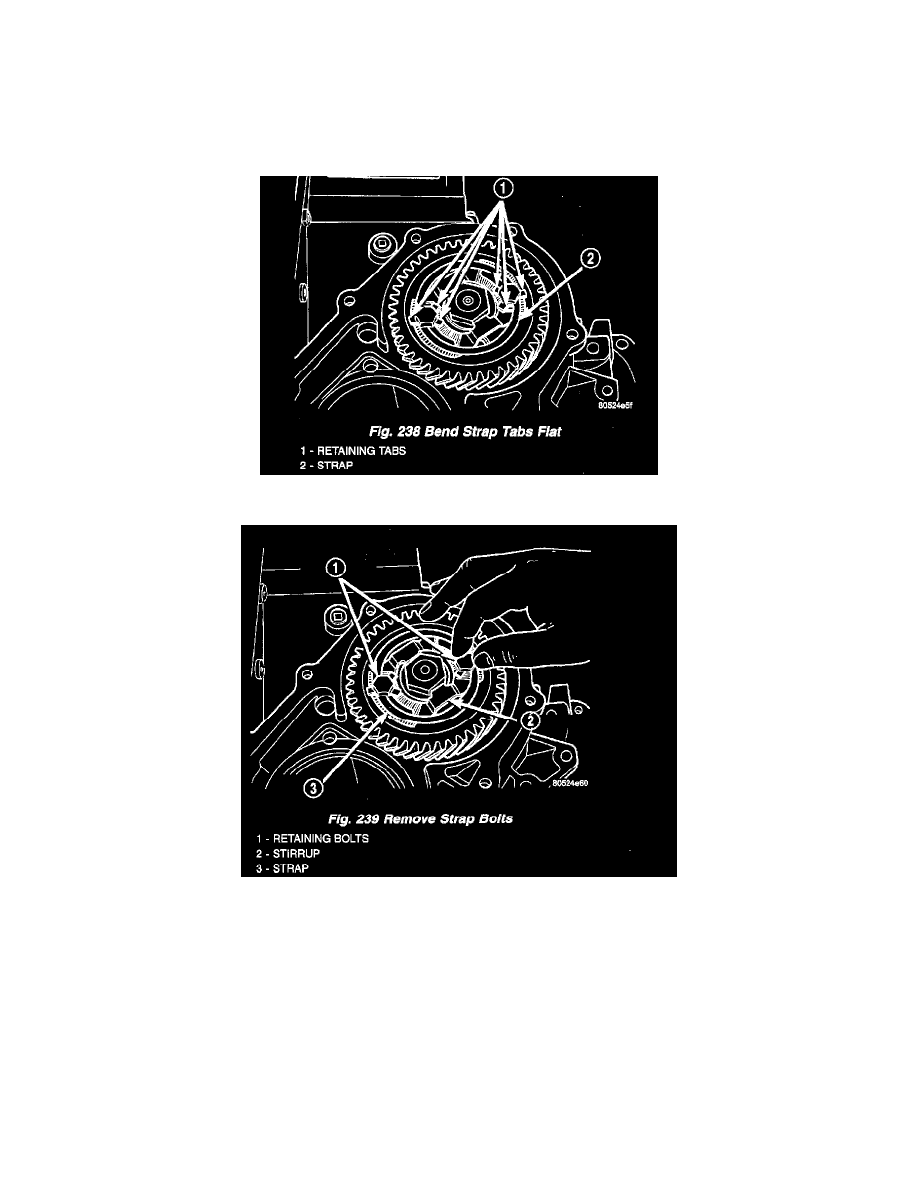 1

2

80524e5f

Fig. 238 Bend Strap Tabs Flat

1 - RETAINING TABS
2 - STRAP

1

2

3

80524e60

Fig. 239 Remove Strap Bolts

1 - RETAINING BOLTS
2 - STIRRUP
3 - STRAP