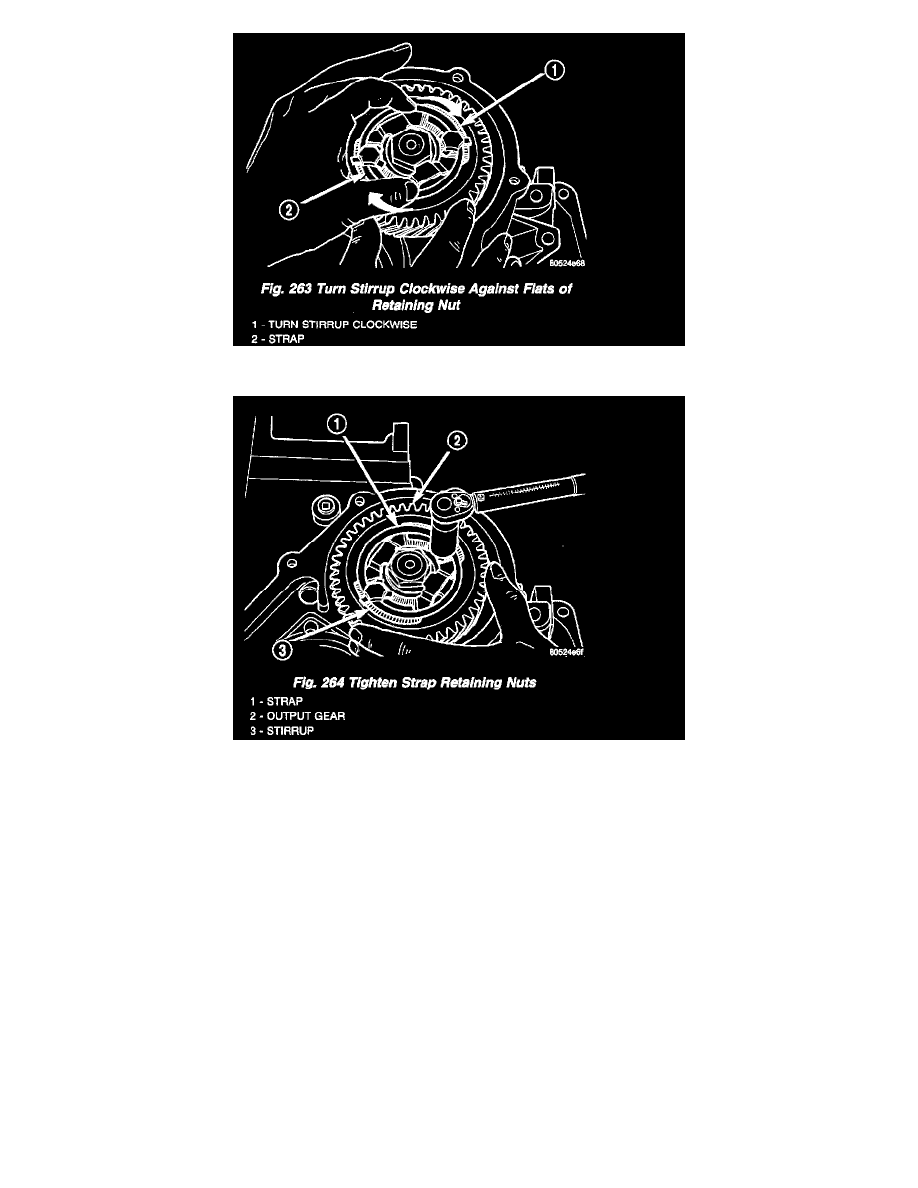 ①

②

80524e68

Fig. 263 Turn Stirrup Clockwise Against Flats of Retaining Nut

1 - TURN STIRRUP CLOCKWISE
2 - STRAP

①

②

③

80524e6f

Fig. 264 Tighten Strap Retaining Nuts

1 - STRAP
2 - OUTPUT GEAR
3 - STIRRUP