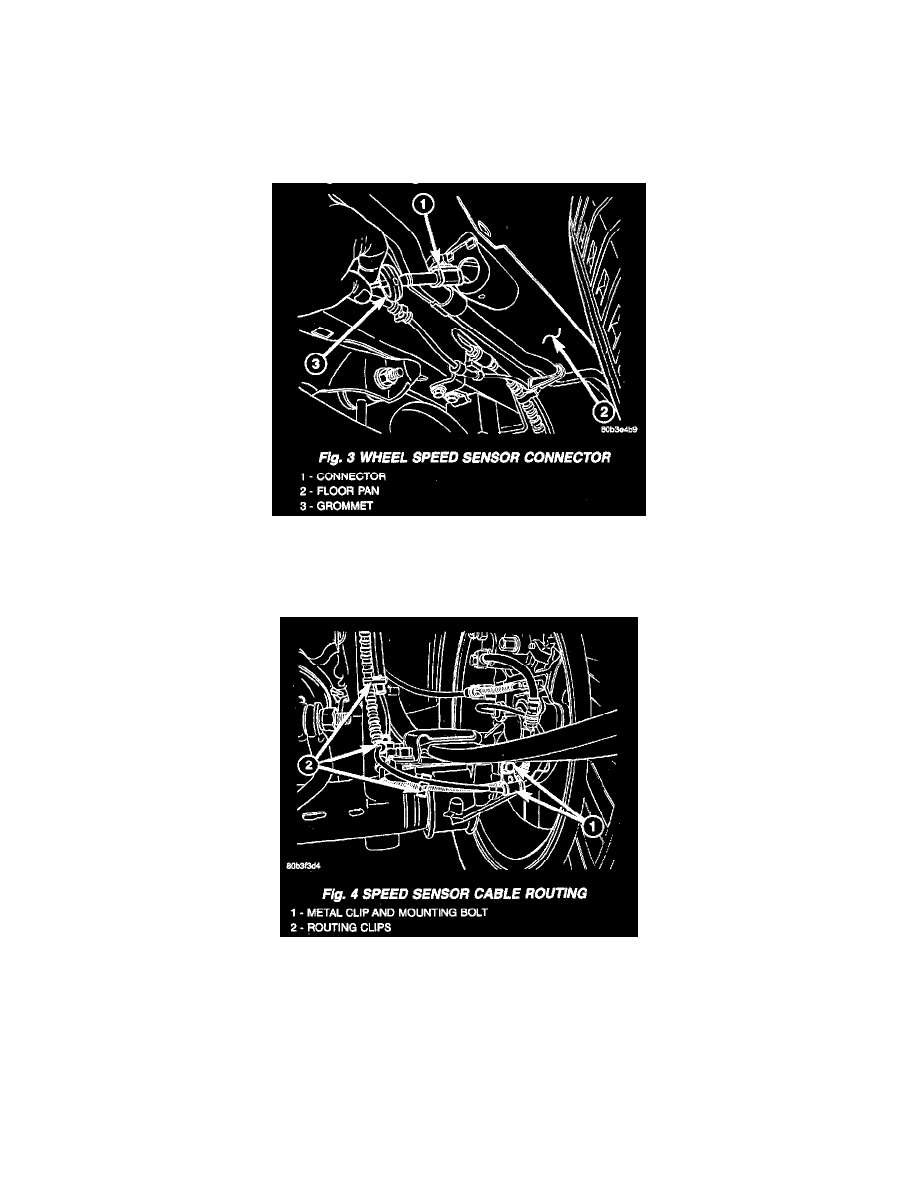 1

3

2

80b3e4b9

Fig. 3 WHEEL SPEED SENSOR CONNECTOR
1 - CONNECTOR
2 - FLOOR PAN
3 - GROMMET

2

1

80b3f3d4

Fig. 4 SPEED SENSOR CABLE ROUTING
1 - METAL CLIP AND MOUNTING BOLT
2 - ROUTING CLIPS