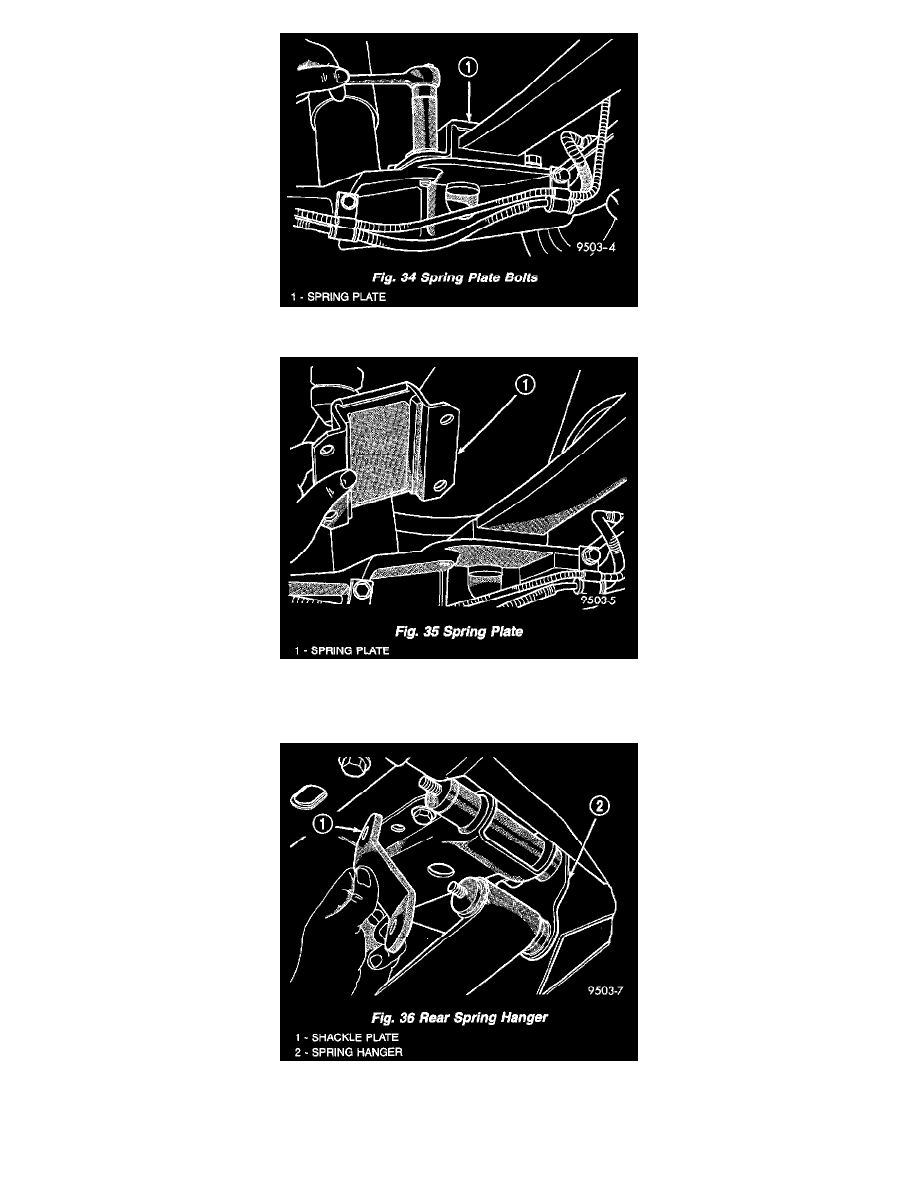 1

9503-4

Fig. 34 Spring Plate Bolts

1 - SPRING PLATE

1

9503-5

Fig. 35 Spring Plate

1 - SPRING PLATE

1

2

9503-7

Fig. 36 Rear Spring Hanger

1 - SHACKLE PLATE
2 - SPRING HANGER