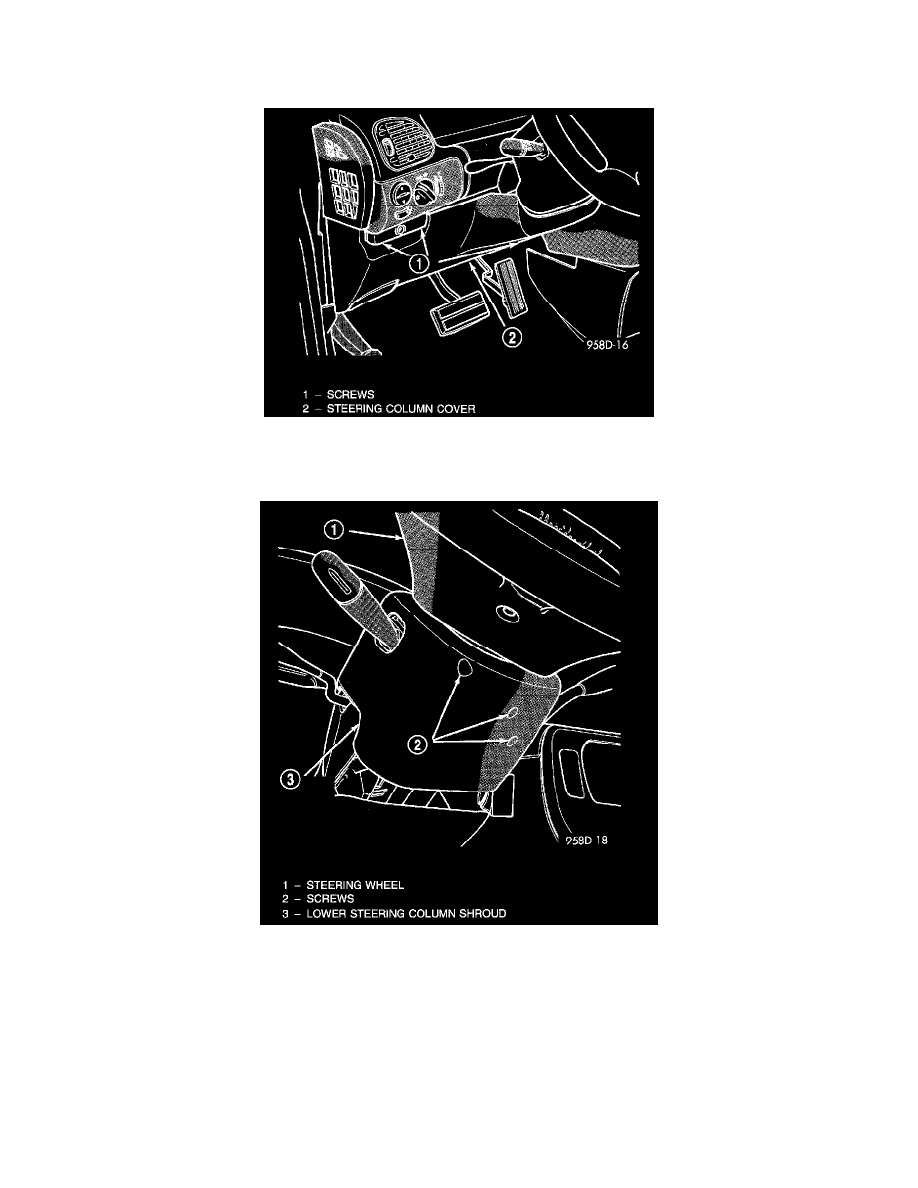 1

2

958D-16

1 – SCREWS
2 – STEERING COLUMN COVER

1

2

3

958D 18

1 – STEERING WHEEL
2 – SCREWS
3 – LOWER STEERING COLUMN SHROUD