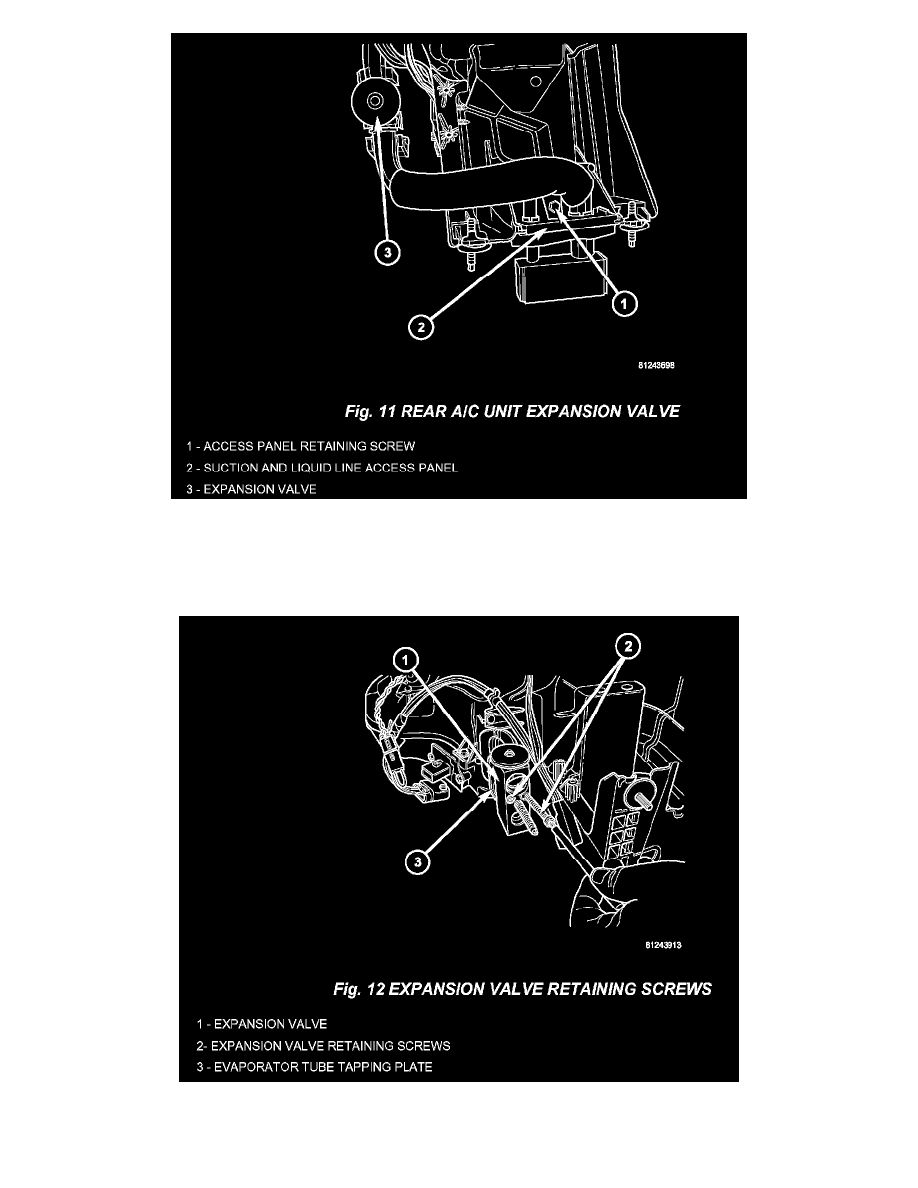 3

2

1

81243698

Fig. 11 REAR A/C UNIT EXPANSION VALVE

1 - ACCESS PANEL RETAINING SCREW
2 - SUCTION AND LIQUID LINE ACCESS PANEL
3 - EXPANSION VALVE

1

2

3

81243913

Fig. 12 EXPANSION VALVE RETAINING SCREWS

1 - EXPANSION VALVE
2- EXPANSION VALVE RETAINING SCREWS
3 - EVAPORATOR TUBE TAPPING PLATE