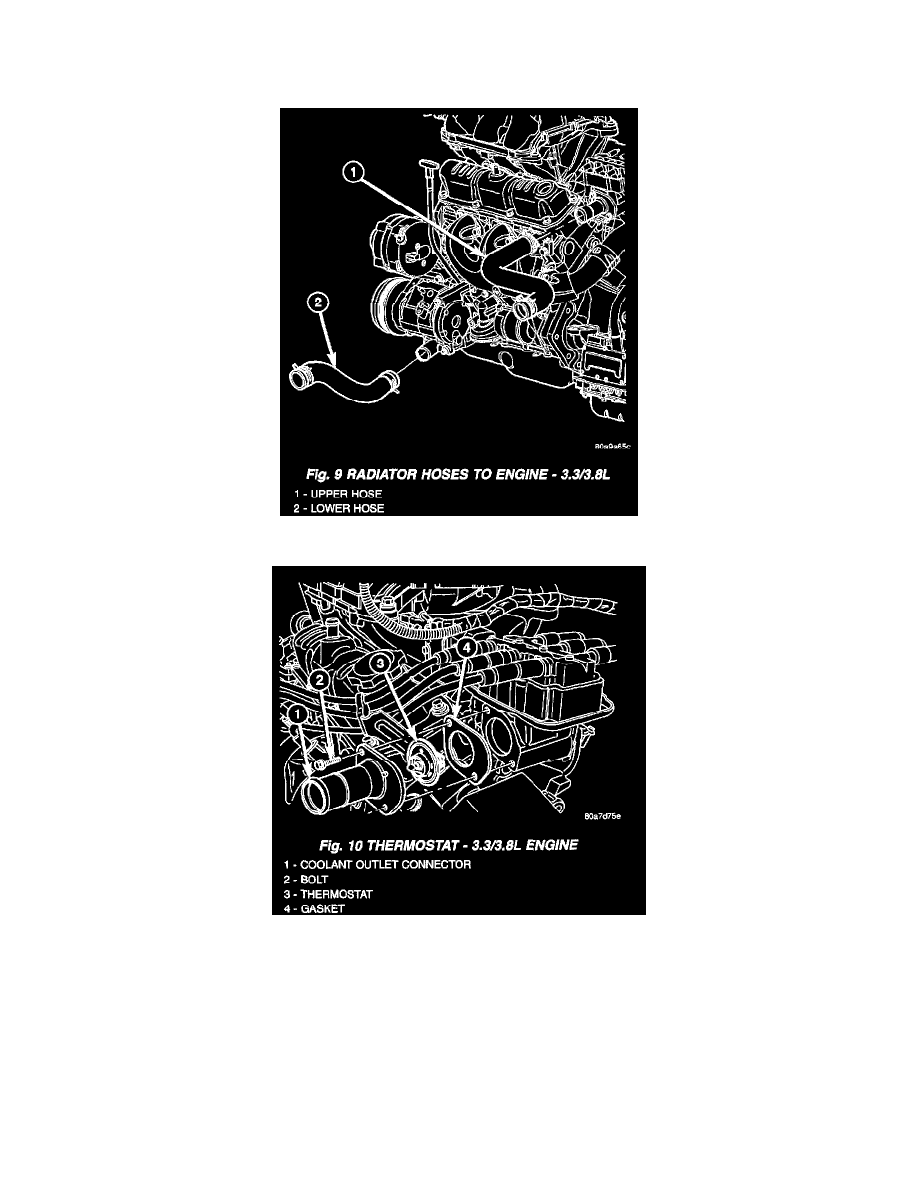 1

2

80a9a65c

Fig. 9 RADIATOR HOSES TO ENGINE - 3.3/3.8L
1 - UPPER HOSE
2 - LOWER HOSE

1

2

3

4

80a7d75e

Fig. 10 THERMOSTAT - 3.3/3.8L ENGINE
1 - COOLANT OUTLET CONNECTOR
2 - BOLT
3 - THERMOSTAT
4 - GASKET