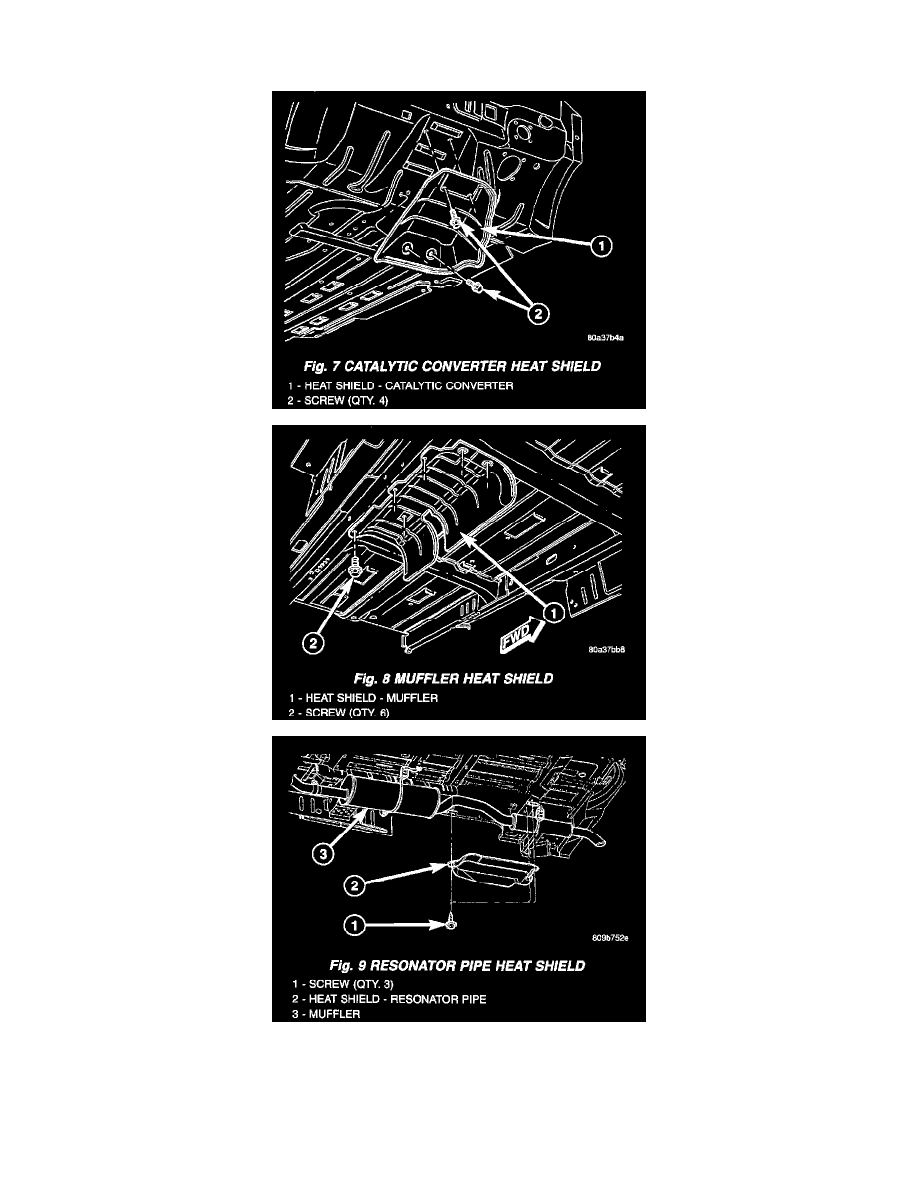 1

2

80a37b4a

Fig. 7 CATALYTIC CONVERTER HEAT SHIELD

1 - HEAT SHIELD - CATALYTIC CONVERTER
2 - SCREW (QTY. 4)

1

2

FWD

80a37bb8

Fig. 8 MUFFLER HEAT SHIELD

1 - HEAT SHIELD - MUFFLER
2 - SCREW (QTY. 6)

3

2

1

809b752e

Fig. 9 RESONATOR PIPE HEAT SHIELD

1 - SCREW (QTY. 3)
2 - HEAT SHIELD - RESONATOR PIPE
3 - MUFFLER