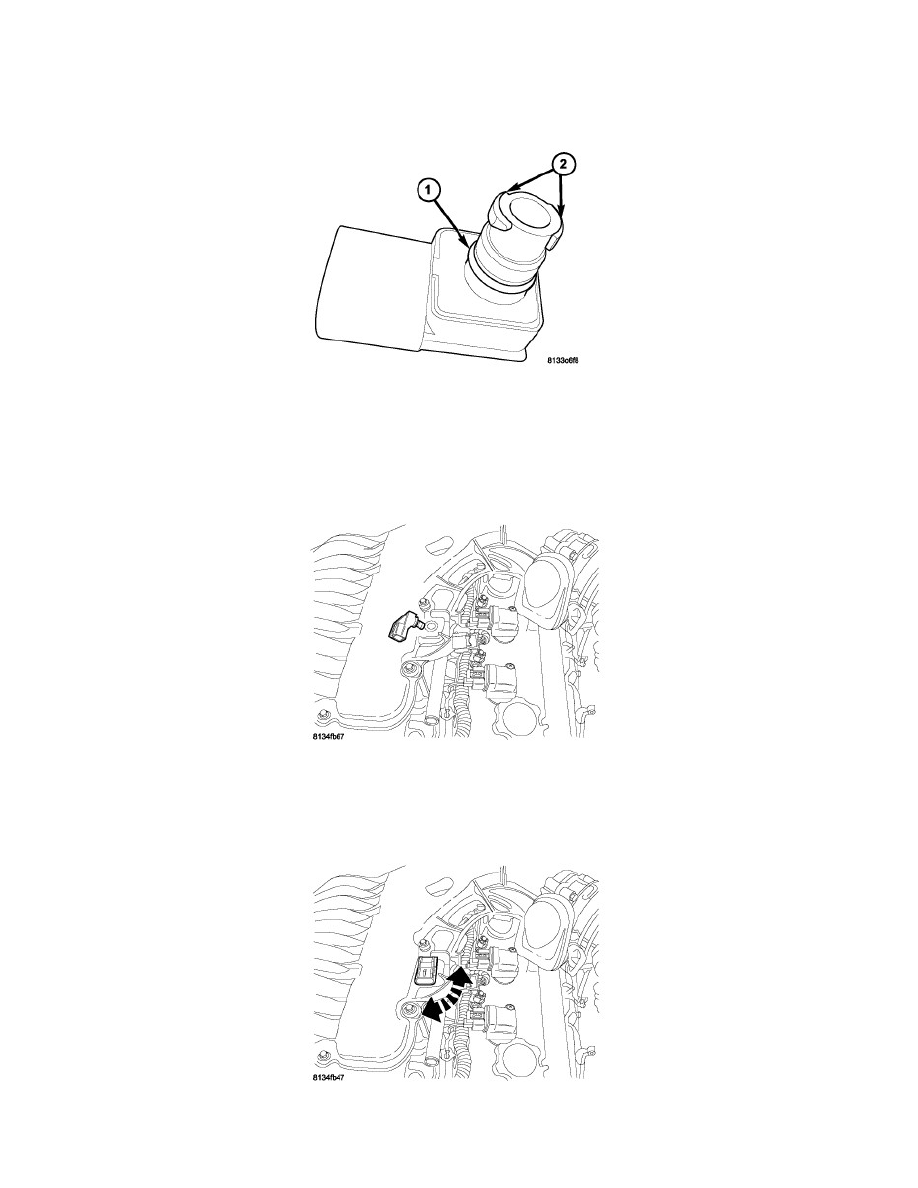 1
2
8133c6f8

8134fb67

8134fb47