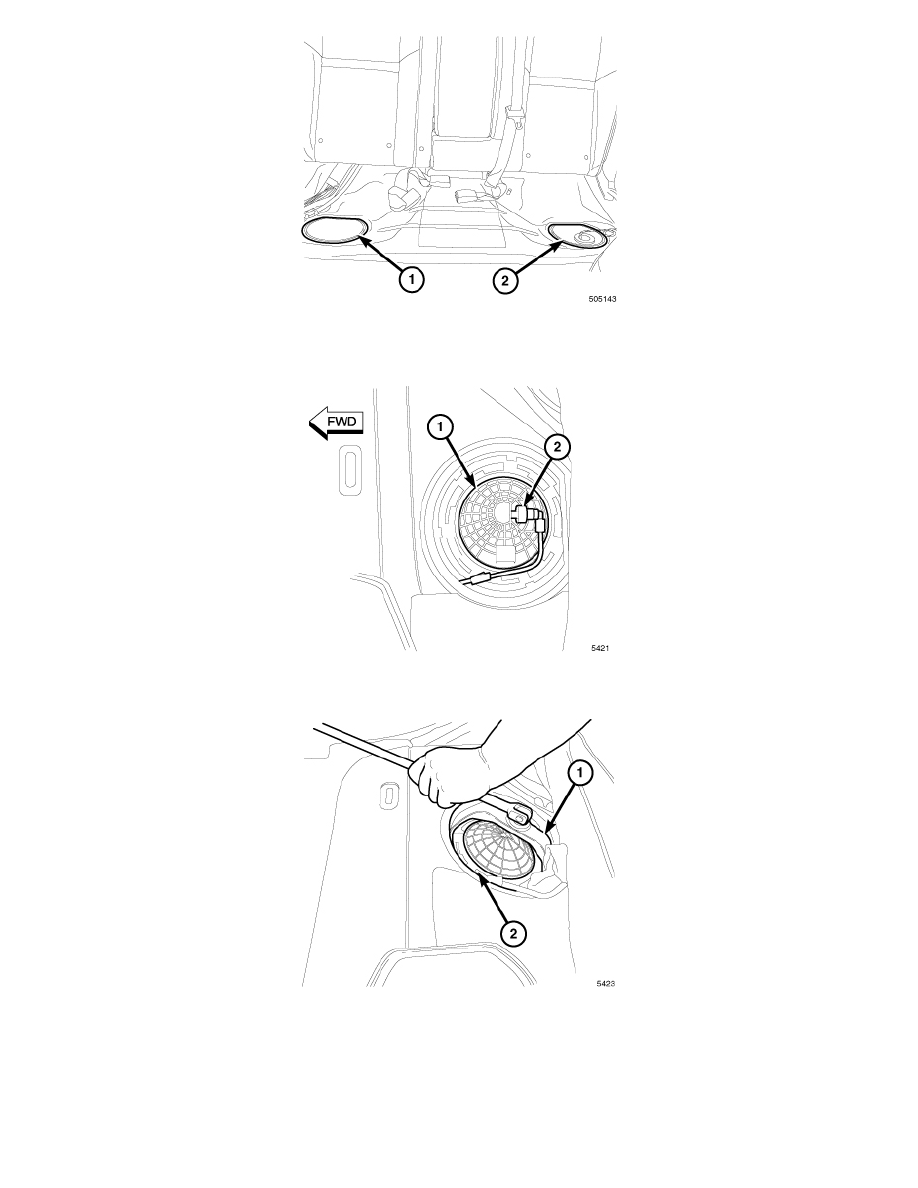 1
2
505143

FWD
1
2
5421

1
2
5423