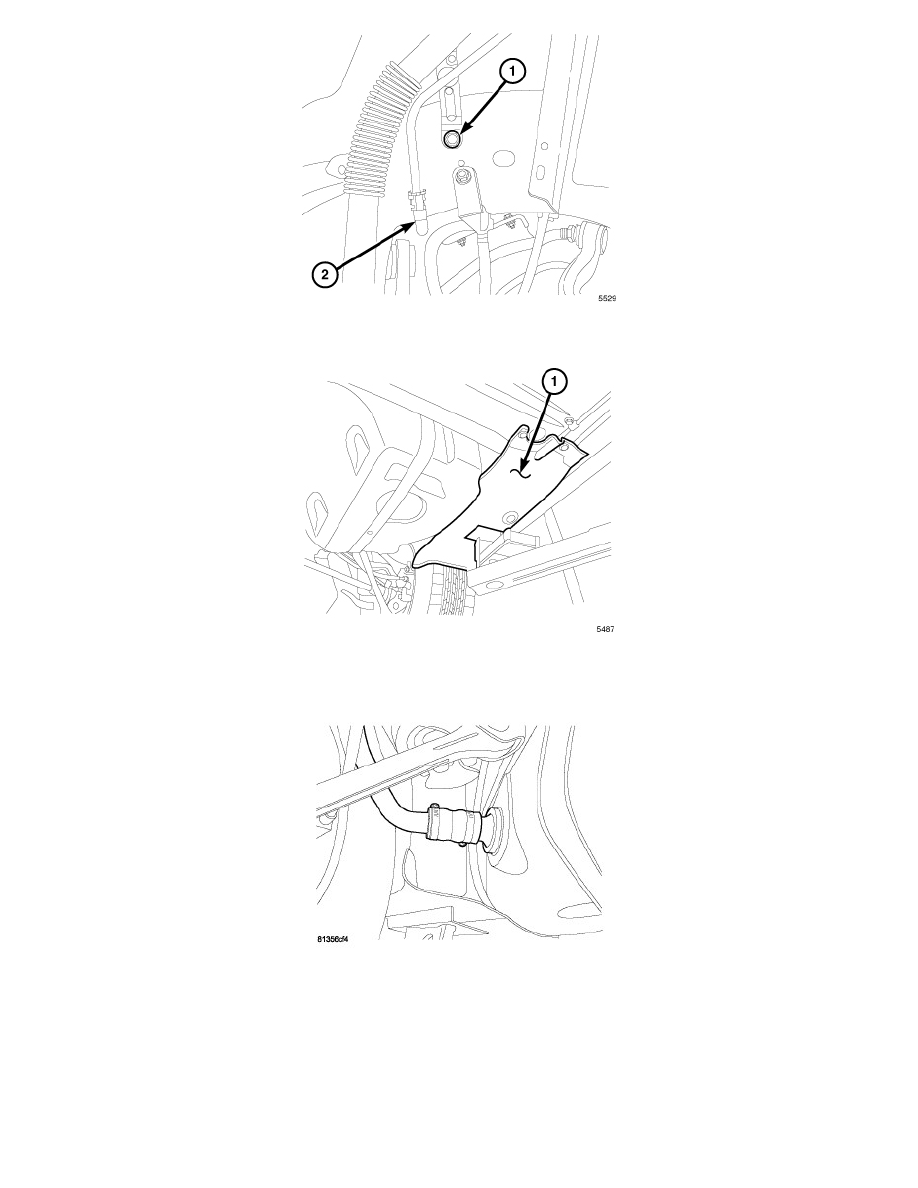 1
2
5529

1
5487

81356cf4