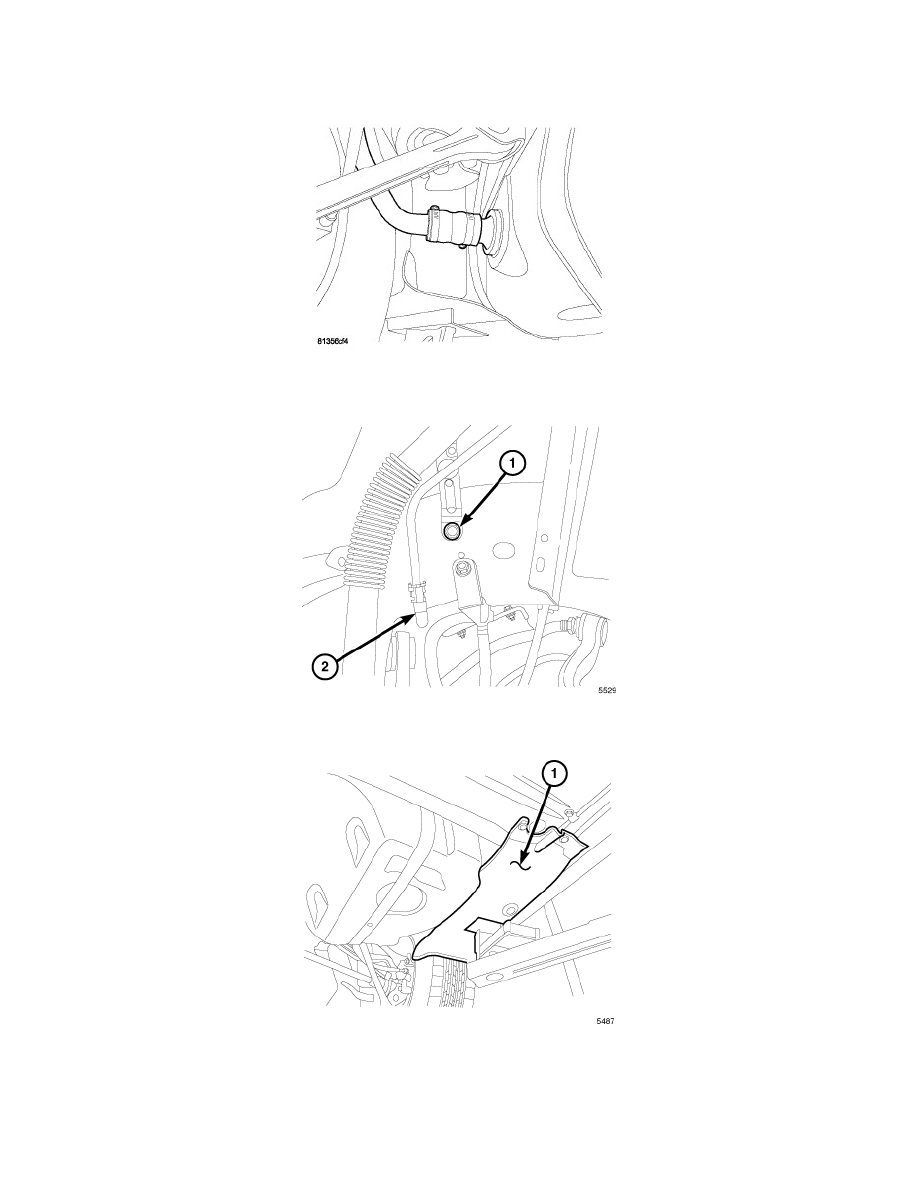 81356cf4

1

2

5529

1

5487