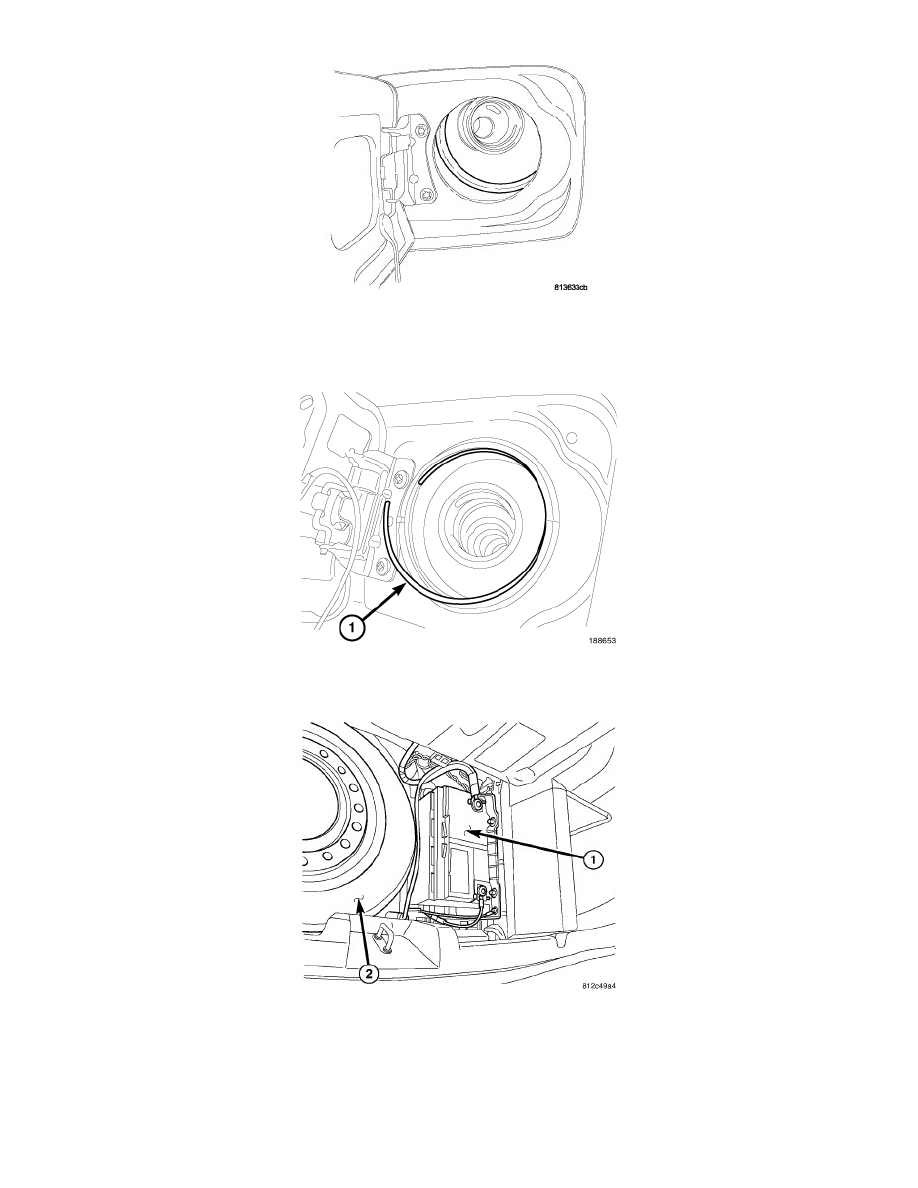 813633cb

1

188653

1

2

812c49a4