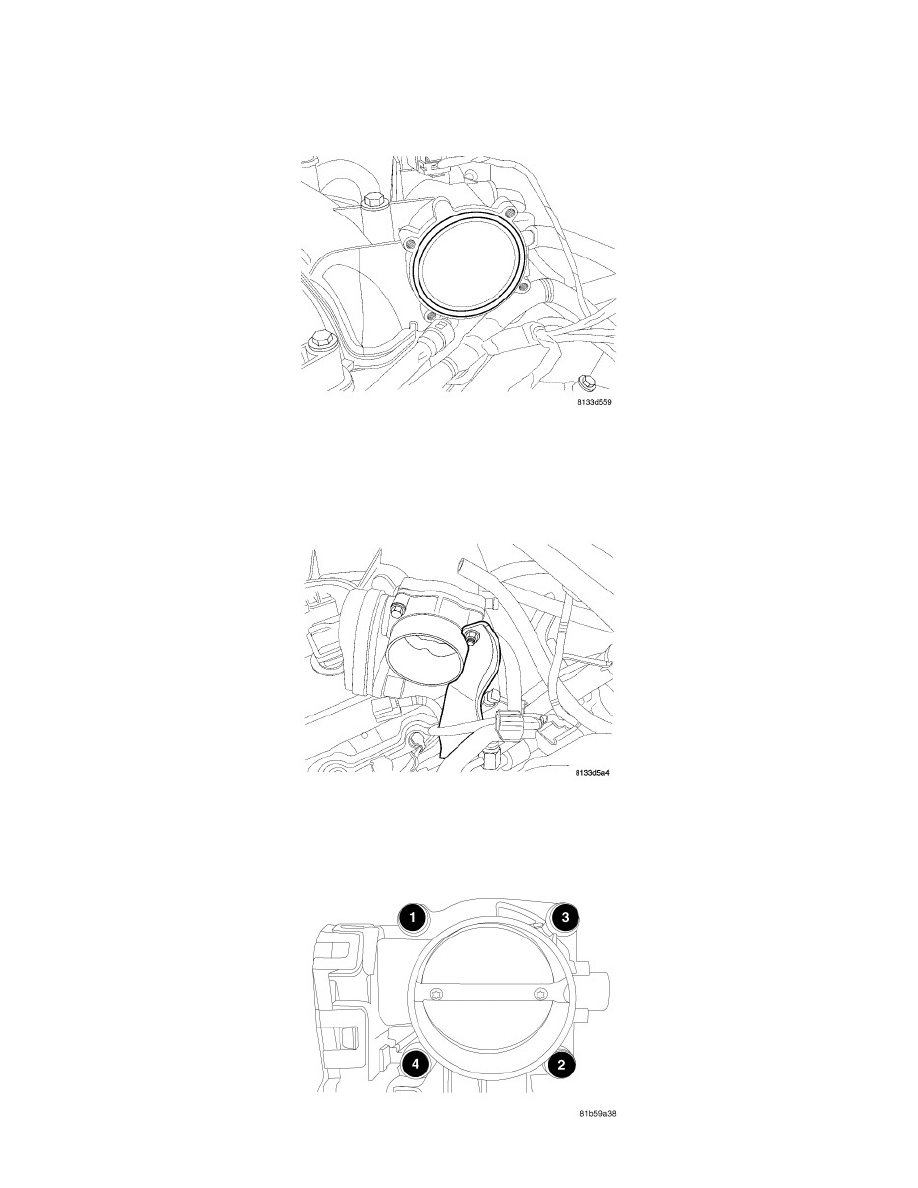 8133d559

8133d5e4

1
3
4
2

81b59a38