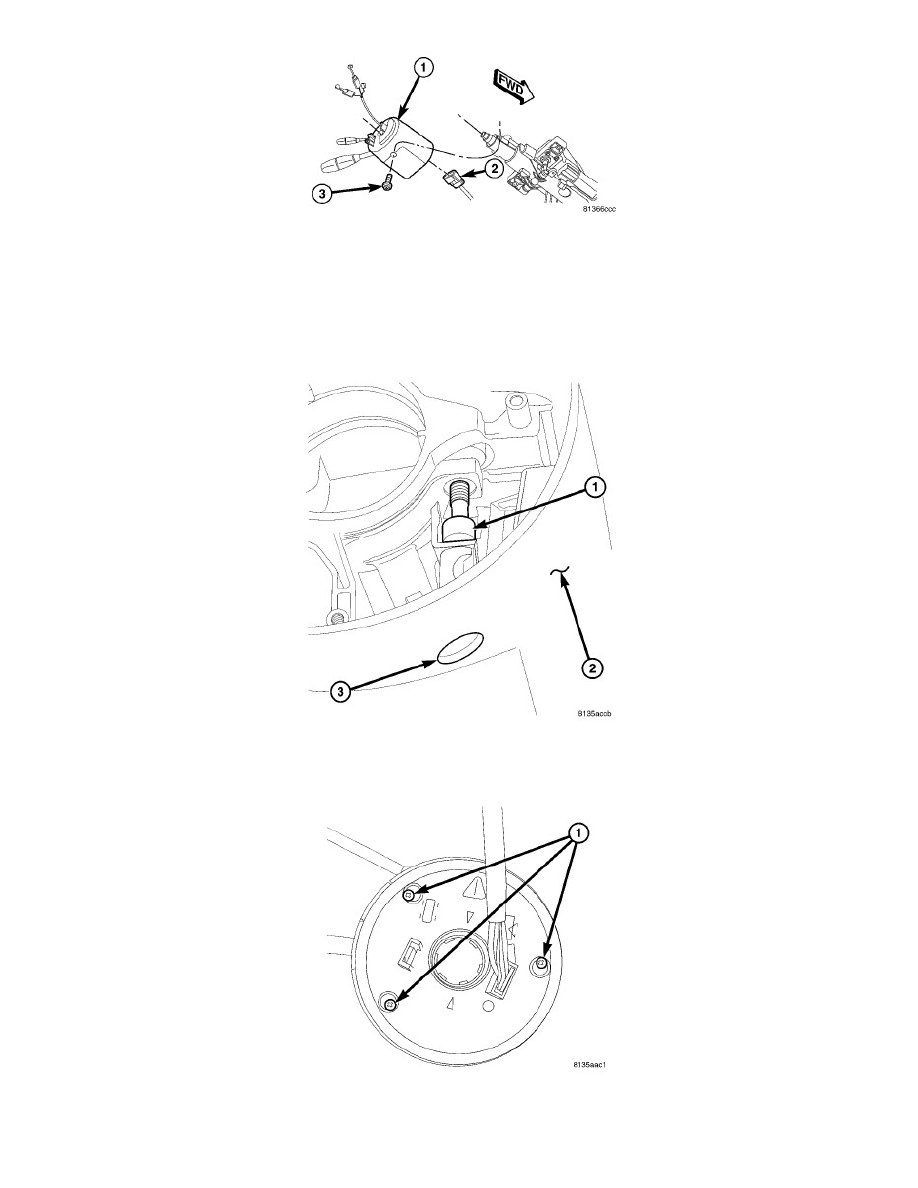 1

FWD

2

3

81366ccc

1

2

3

8135accb

1

8135aac1