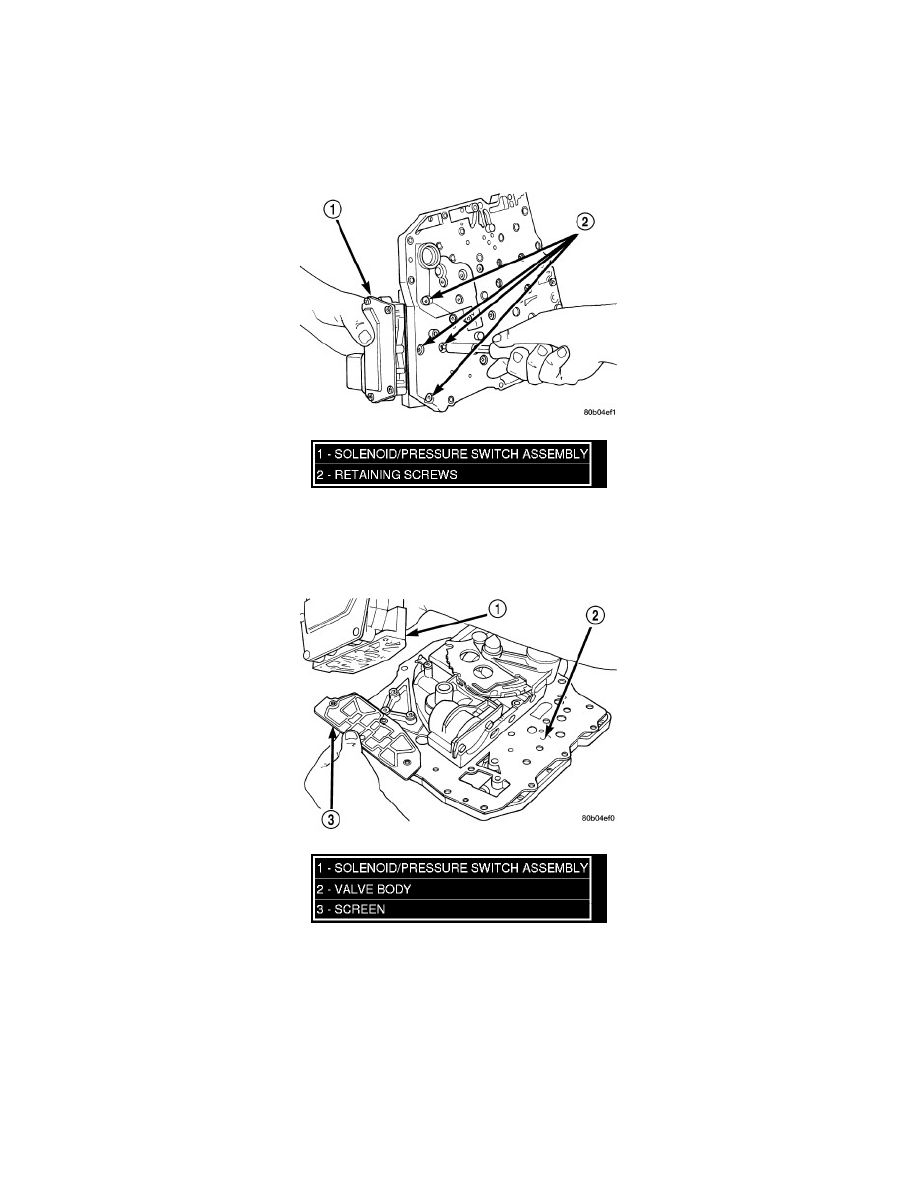 1

2

80b04ef1

1 - SOLENOID/PRESSURE SWITCH ASSEMBLY
2 - RETAINING SCREWS

1

2

3

80b04ef0

1 - SOLENOID/PRESSURE SWITCH ASSEMBLY
2 - VALVE BODY
3 - SCREEN