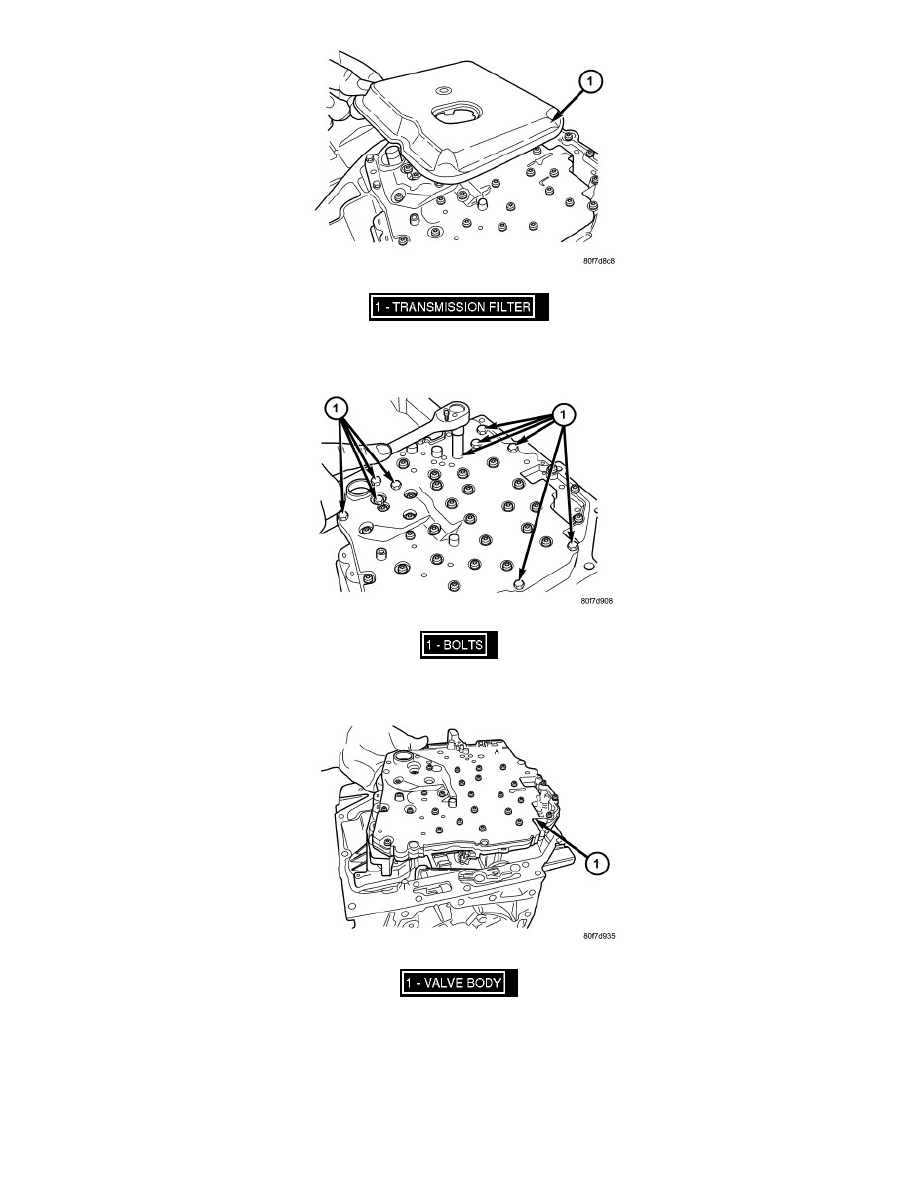 1

80f7d8c8

1 - TRANSMISSION FILTER

1

1

80f7d908

1 - BOLTS

1

80f7d935

1 - VALVE BODY