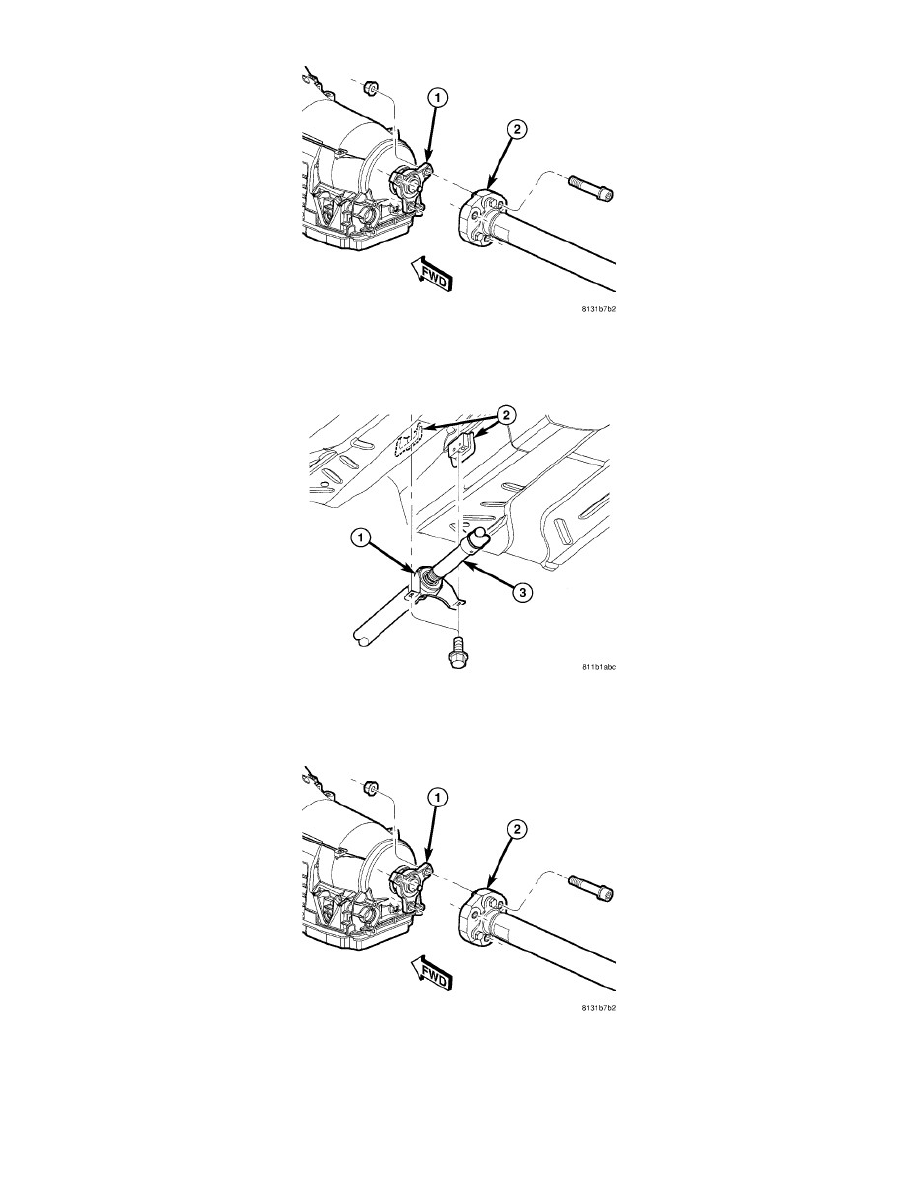 1

2

FWD

8131b7b2

2

1

3

811b1abc

1

2

FWD

8131b7b2