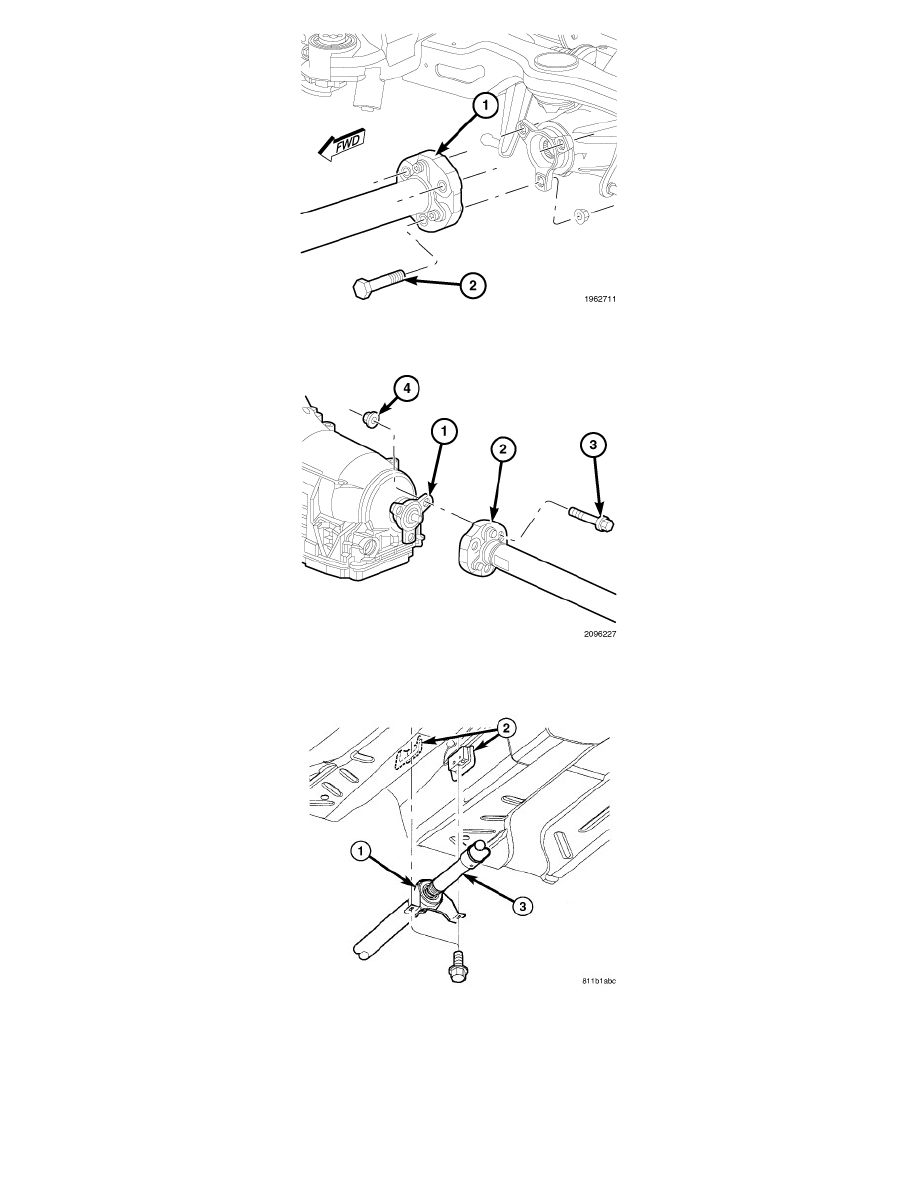 FWD

1

2

1962711

4

1

2

3

2096227

2

1

3

811b1abc