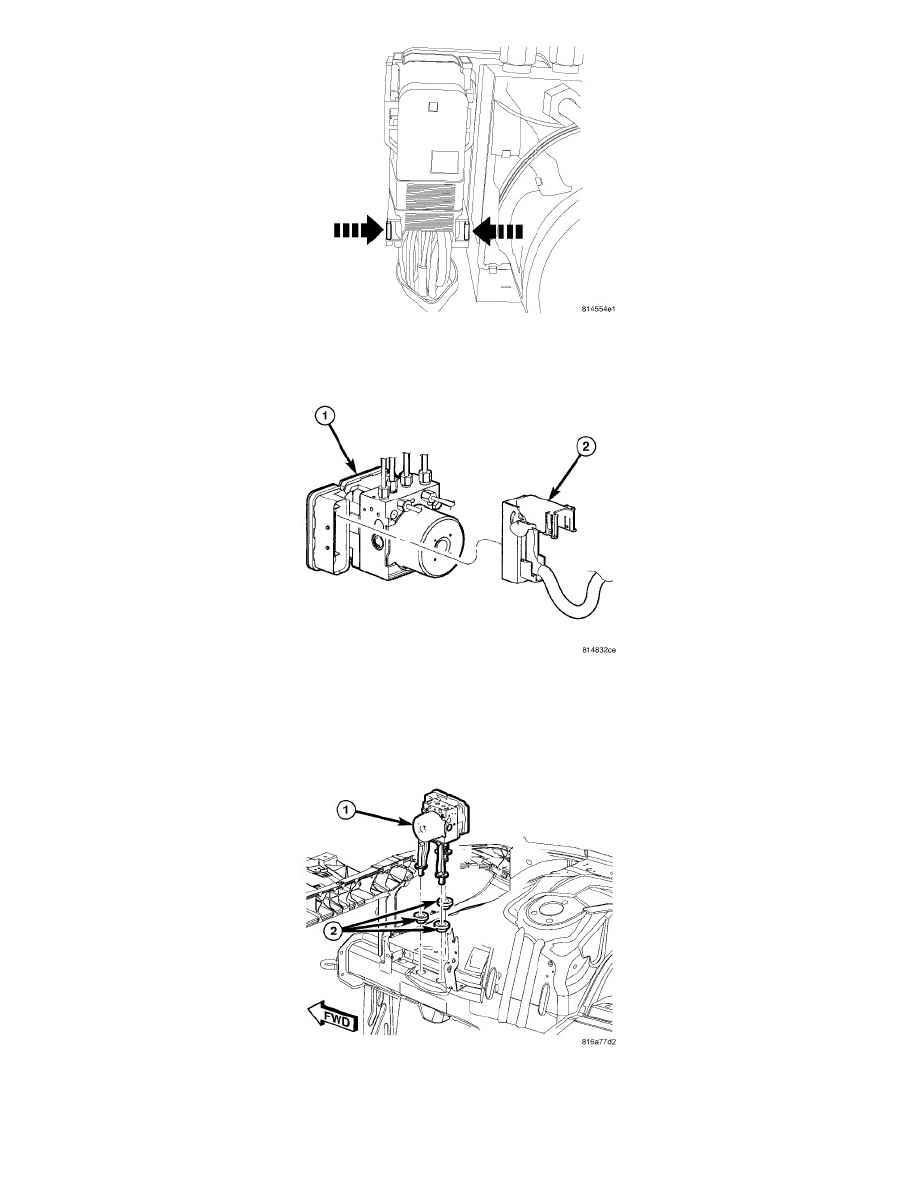 814554e1

1

2

814832ce

1

2

FWD

816a77d2