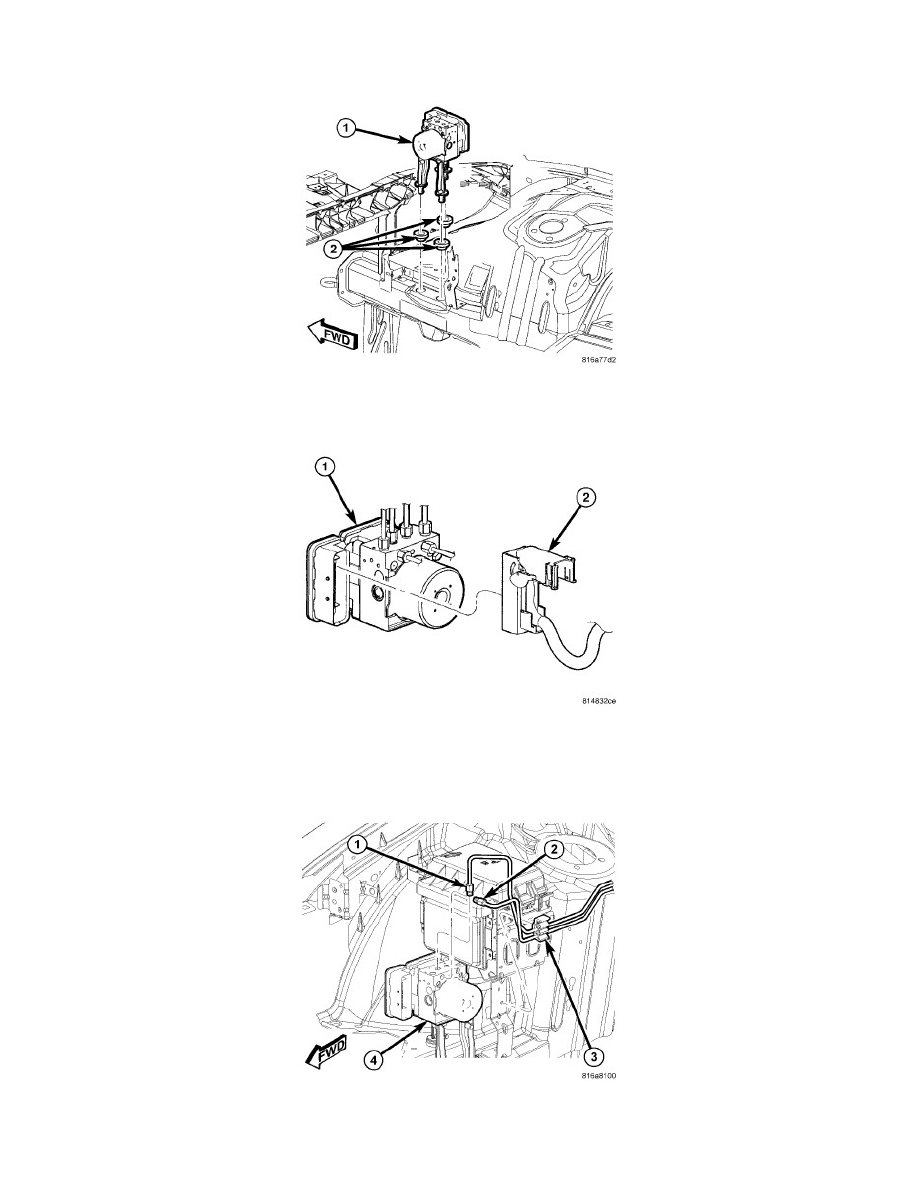 1

2

FWD

816a77d2

1

2

814832ce

1

2

3

4

FWD

816a8100