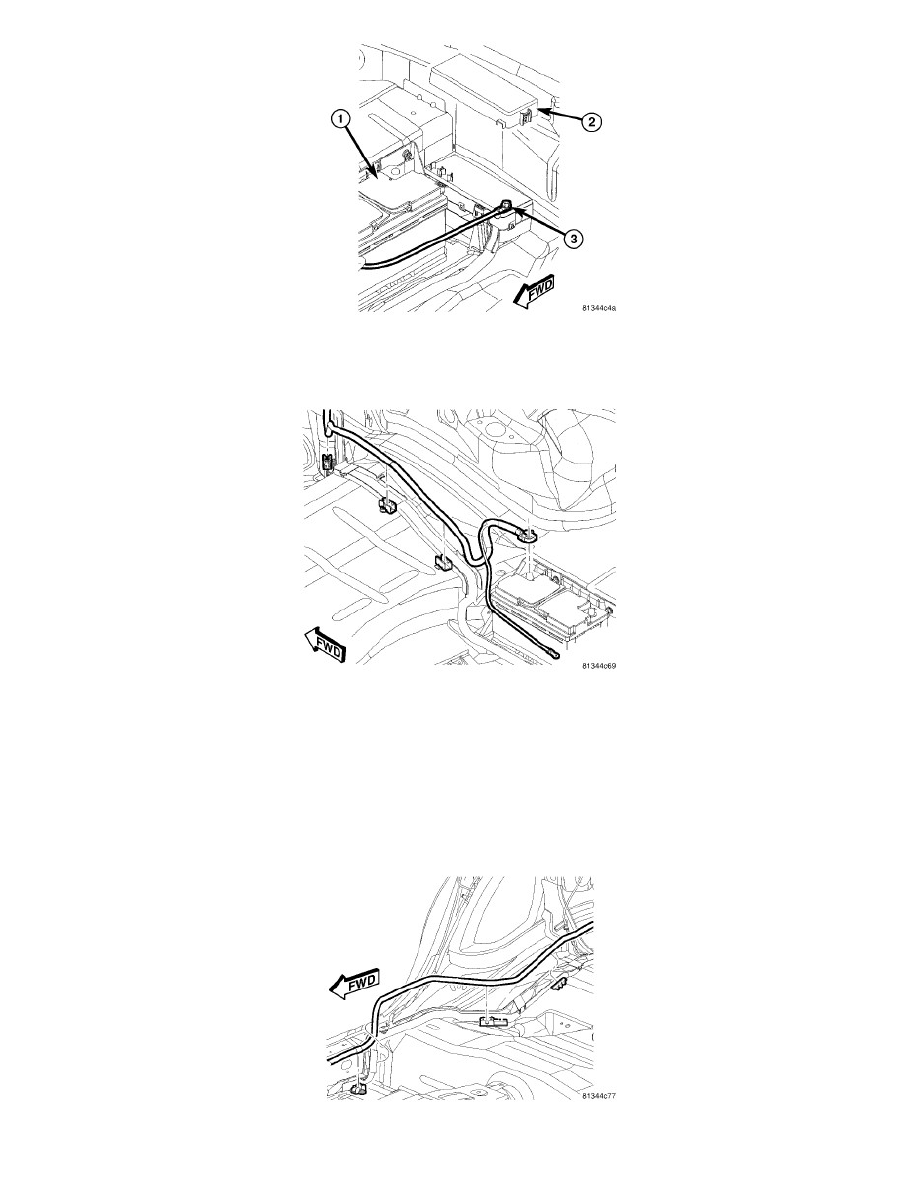 1
2
3
FWD
81344c4a

FWD
81344c69

FWD
81344c77