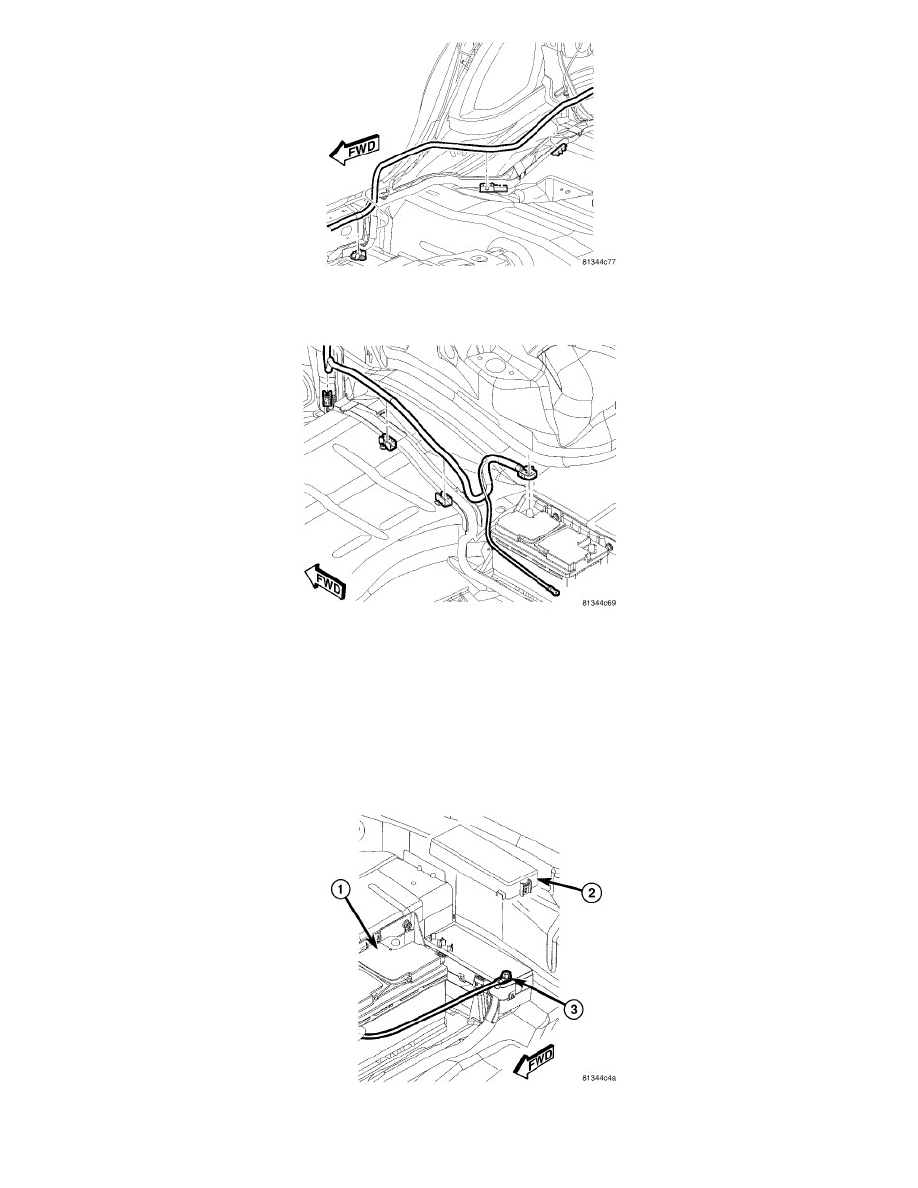 FWD

81344c77

FWD

81344c69

1

2

3

FWD

81344c4a